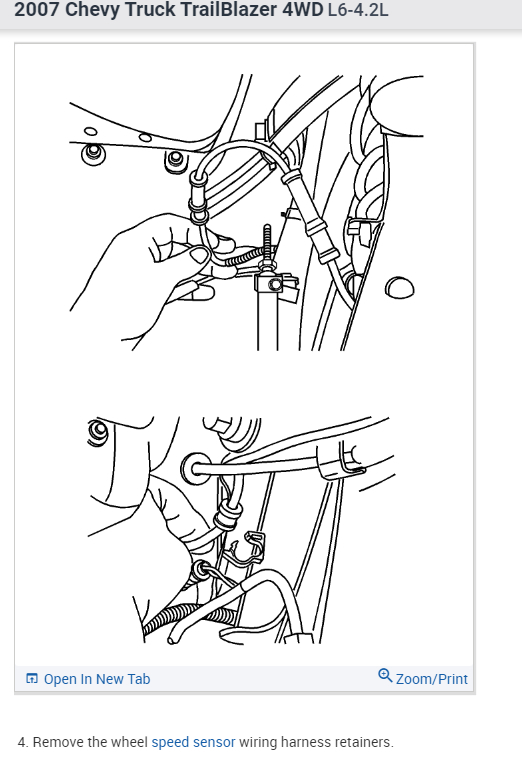 2007 Chevy Truck TrailBlazer 4WD L6-4.2L

Open In New Tab

Zoom/Print

4. Remove the wheel speed sensor wiring harness retainers.