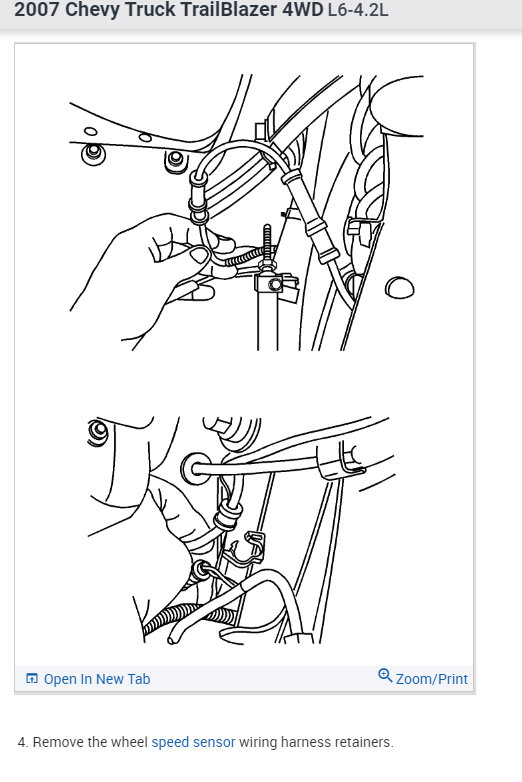 2007 Chevy Truck TrailBlazer 4WD L6-4.2L

Open In New Tab

Zoom/Print

4. Remove the wheel speed sensor wiring harness retainers.