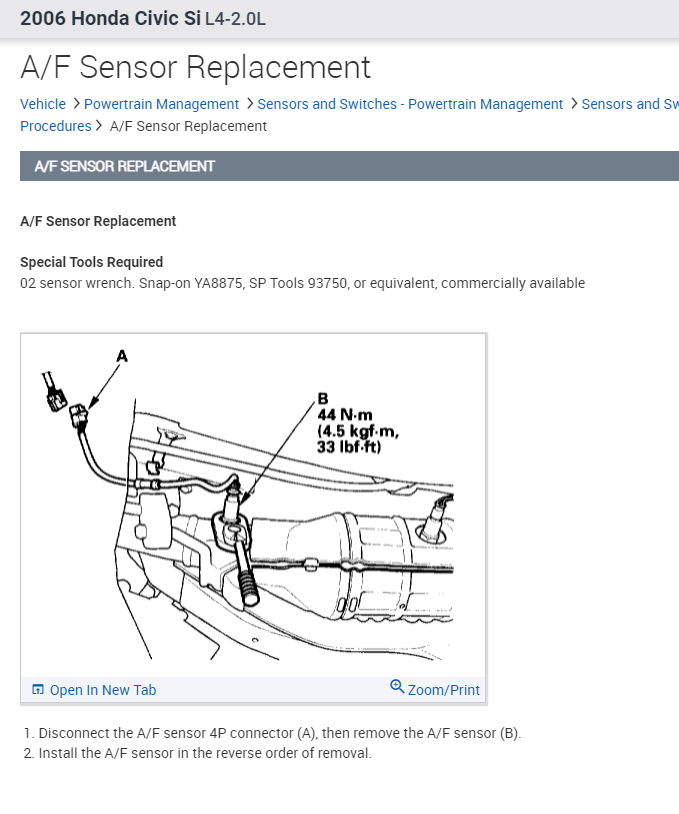 2006 Honda Civic Si L4-2.0L

A/F Sensor Replacement

Vehicle > Powertrain Management > Sensors and Switches - Powertrain Management > Sensors and Sw
Procedures > A/F Sensor Replacement

A/F SENSOR REPLACEMENT

A/F Sensor Replacement

Special Tools Required
02 sensor wrench. Snap-on YA8875, SP Tools 93750, or equivalent, commercially available

A

B
44 N·m
(4.5 kgf·m,
33 lbf·ft)

Open In New Tab

Zoom/Print

1. Disconnect the A/F sensor 4P connector (A), then remove the A/F sensor (B).
2. Install the A/F sensor in the reverse order of removal.