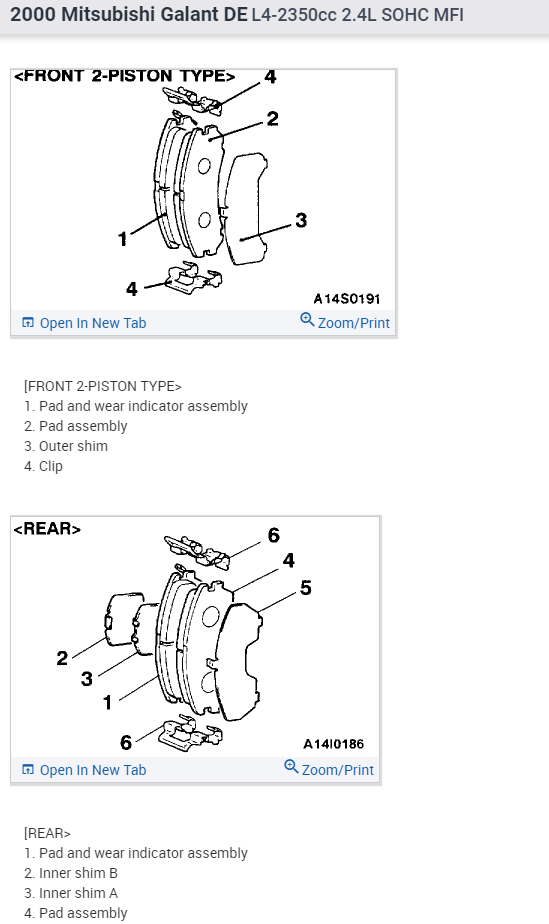 2000 Mitsubishi Galant DE L4-2350cc 2.4L SOHC MFI

<FRONT 2-PISTON TYPE>
4
2
3
1
4
A14S0191

Open In New Tab
Zoom/Print

[FRONT 2-PISTON TYPE>
1. Pad and wear indicator assembly
2. Pad assembly
3. Outer shim
4. Clip

<REAR>
6
4
5
2
3
1
6
A14I0186

Open In New Tab
Zoom/Print

[REAR>
1. Pad and wear indicator assembly
2. Inner shim B
3. Inner shim A
4. Pad assembly