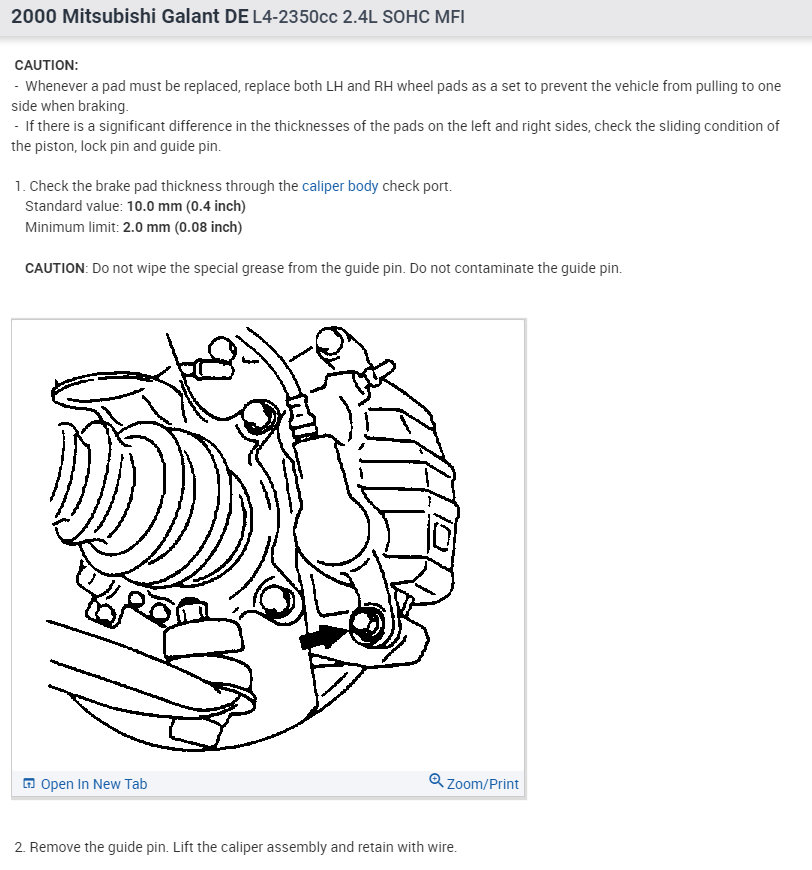 2000 Mitsubishi Galant DE L4-2350cc 2.4L SOHC MFI

CAUTION:
- Whenever a pad must be replaced, replace both LH and RH wheel pads as a set to prevent the vehicle from pulling to one side when braking.
- If there is a significant difference in the thicknesses of the pads on the left and right sides, check the sliding condition of the piston, lock pin and guide pin.

1. Check the brake pad thickness through the caliper body check port.
Standard value: 10.0 mm (0.4 inch)
Minimum limit: 2.0 mm (0.08 inch)

CAUTION: Do not wipe the special grease from the guide pin. Do not contaminate the guide pin.

Open In New Tab
Zoom/Print

2. Remove the guide pin. Lift the caliper assembly and retain with wire.