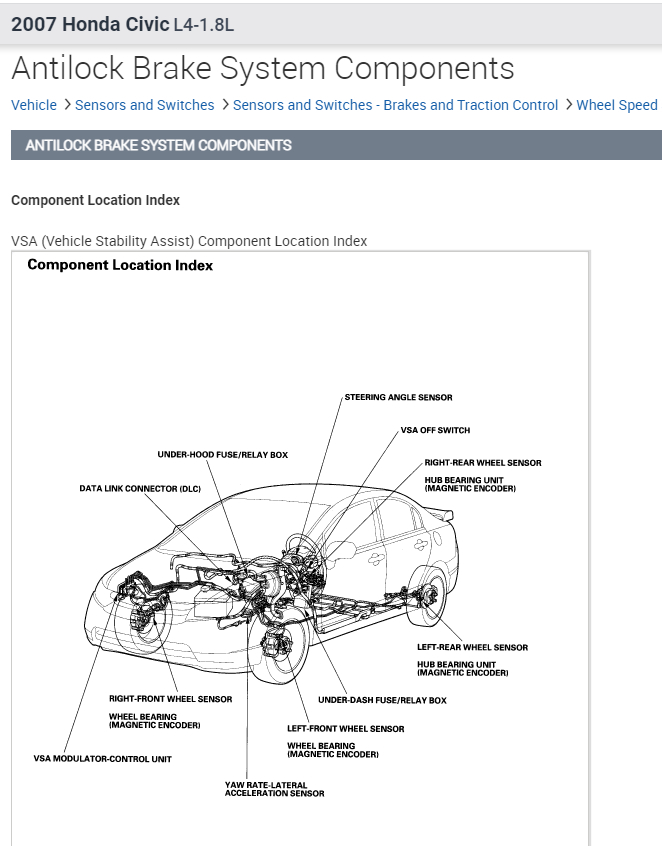 2007 Honda Civic L4-1.8L

Antilock Brake System Components

Vehicle > Sensors and Switches > Sensors and Switches - Brakes and Traction Control > Wheel Speed

ANTILOCK BRAKE SYSTEM COMPONENTS

Component Location Index

VSA (Vehicle Stability Assist) Component Location Index

Component Location Index

STEERING ANGLE SENSOR

VSA OFF SWITCH

UNDER-HOOD FUSE/RELAY BOX

RIGHT-REAR WHEEL SENSOR
HUB BEARING UNIT
(MAGNETIC ENCODER)

DATA LINK CONNECTOR (DLC)

LEFT-REAR WHEEL SENSOR
HUB BEARING UNIT
(MAGNETIC ENCODER)

RIGHT-FRONT WHEEL SENSOR
WHEEL BEARING
(MAGNETIC ENCODER)

UNDER-DASH FUSE/RELAY BOX

LEFT-FRONT WHEEL SENSOR
WHEEL BEARING
(MAGNETIC ENCODER)

VSA MODULATOR-CONTROL UNIT

YAW RATE-LATERAL
ACCELERATION SENSOR