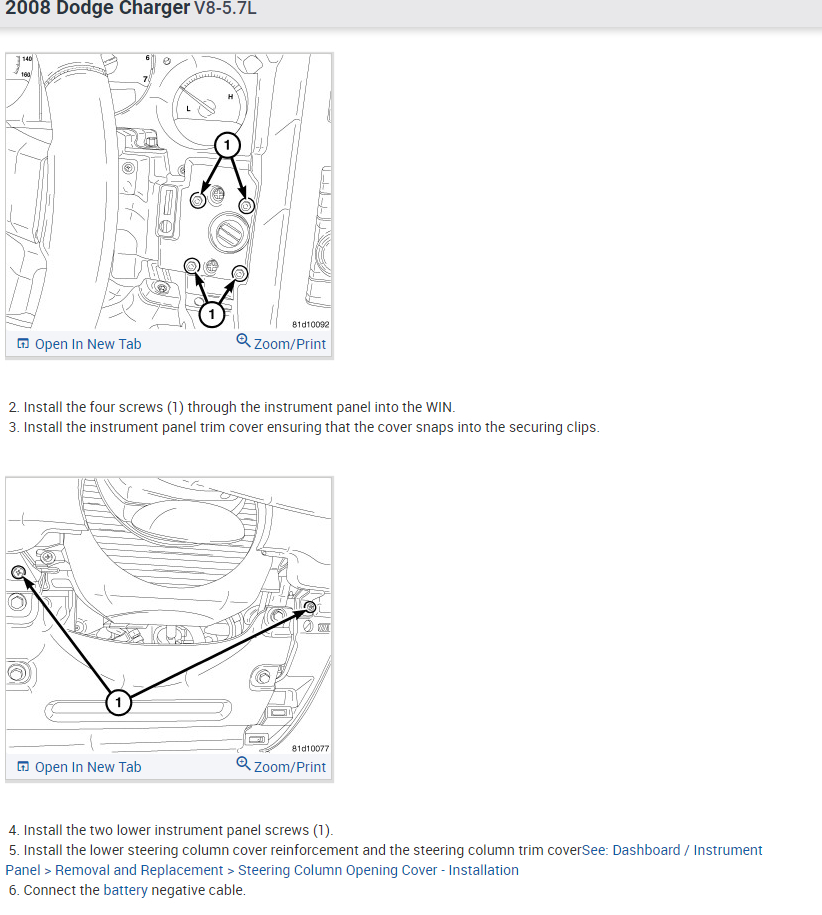 2008 Dodge Charger V8-5.7L

140
160
6
7
L
H
1
1
81d10092
Open In New Tab
Zoom/Print

2. Install the four screws (1) through the instrument panel into the WIN.
3. Install the instrument panel trim cover ensuring that the cover snaps into the securing clips.

1
81d10077
Open In New Tab
Zoom/Print

4. Install the two lower instrument panel screws (1).
5. Install the lower steering column cover reinforcement and the steering column trim coverSee: Dashboard / Instrument Panel > Removal and Replacement > Steering Column Opening Cover - Installation
6. Connect the battery negative cable.