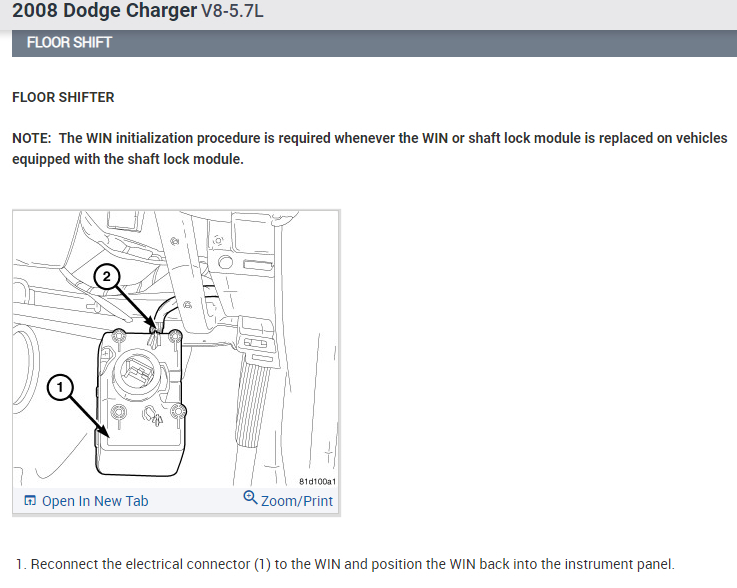 2008 Dodge Charger V8-5.7L

FLOOR SHIFT

FLOOR SHIFTER

NOTE: The WIN initialization procedure is required whenever the WIN or shaft lock module is replaced on vehicles equipped with the shaft lock module.

2

1

81d100a1

Open In New Tab

Zoom/Print

1. Reconnect the electrical connector (1) to the WIN and position the WIN back into the instrument panel.