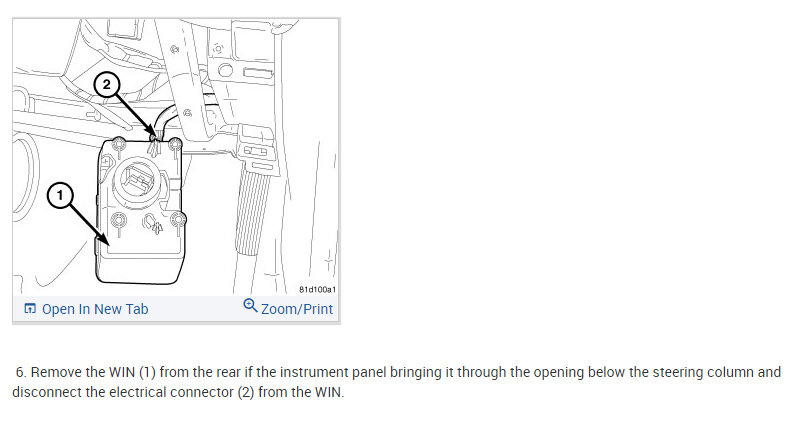 2

1

81d100a1

Open In New Tab

Zoom/Print

6. Remove the WIN (1) from the rear if the instrument panel bringing it through the opening below the steering column and disconnect the electrical connector (2) from the WIN.