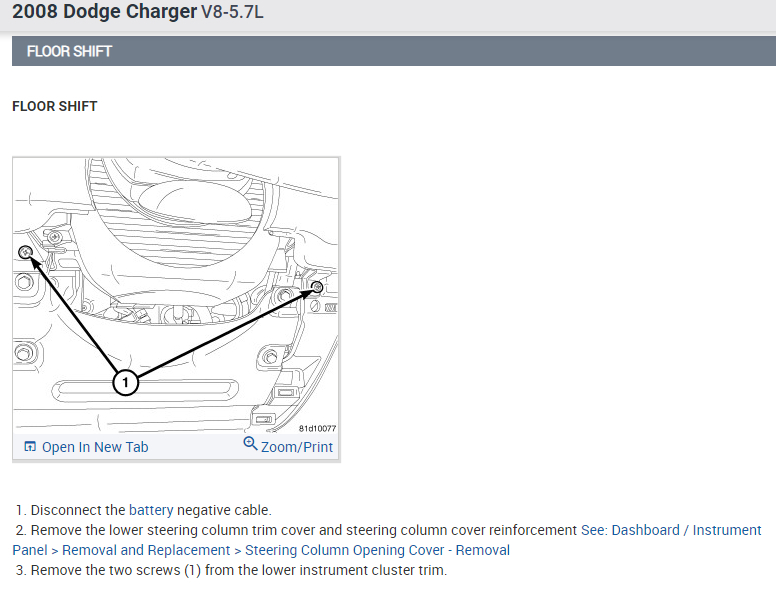 2008 Dodge Charger V8-5.7L

FLOOR SHIFT

FLOOR SHIFT

1

81d10077

Open In New Tab

Zoom/Print

1. Disconnect the battery negative cable.
2. Remove the lower steering column trim cover and steering column cover reinforcement See: Dashboard / Instrument Panel > Removal and Replacement > Steering Column Opening Cover - Removal
3. Remove the two screws (1) from the lower instrument cluster trim.