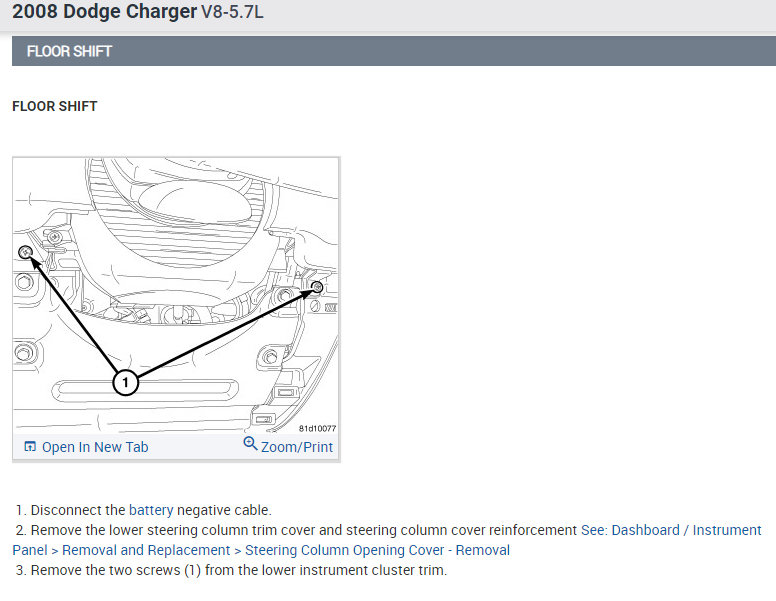 2008 Dodge Charger V8-5.7L

FLOOR SHIFT

FLOOR SHIFT

1

81d10077

Open In New Tab

Zoom/Print

1. Disconnect the battery negative cable.
2. Remove the lower steering column trim cover and steering column cover reinforcement See: Dashboard / Instrument Panel > Removal and Replacement > Steering Column Opening Cover - Removal
3. Remove the two screws (1) from the lower instrument cluster trim.