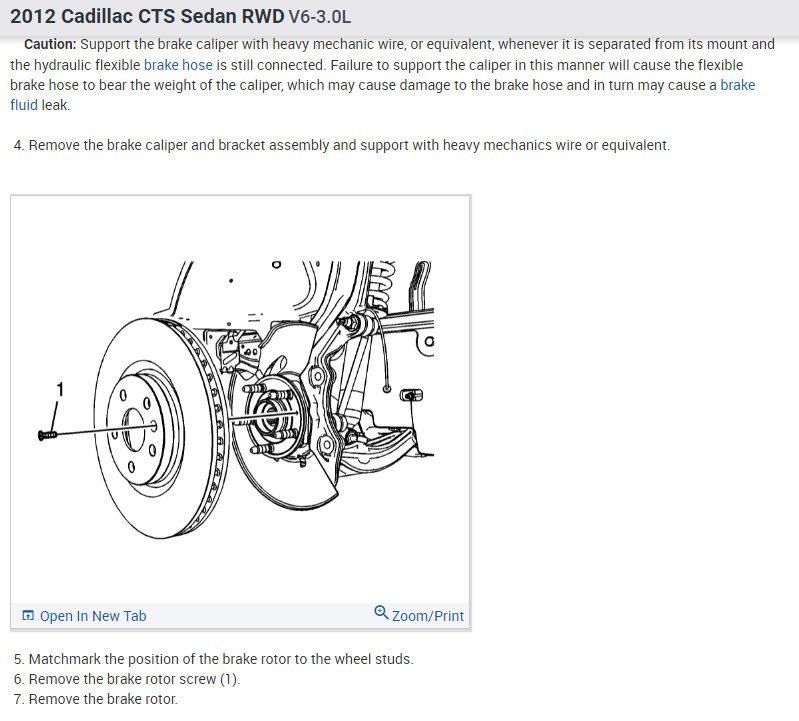 2012 Cadillac CTS Sedan RWD V6-3.0L

Caution: Support the brake caliper with heavy mechanic wire, or equivalent, whenever it is separated from its mount and the hydraulic flexible brake hose is still connected. Failure to support the caliper in this manner will cause the flexible brake hose to bear the weight of the caliper, which may cause damage to the brake hose and in turn may cause a brake fluid leak.

4. Remove the brake caliper and bracket assembly and support with heavy mechanics wire or equivalent.

1

Open In New Tab

Zoom/Print

5. Matchmark the position of the brake rotor to the wheel studs.
6. Remove the brake rotor screw (1).
7. Remove the brake rotor.