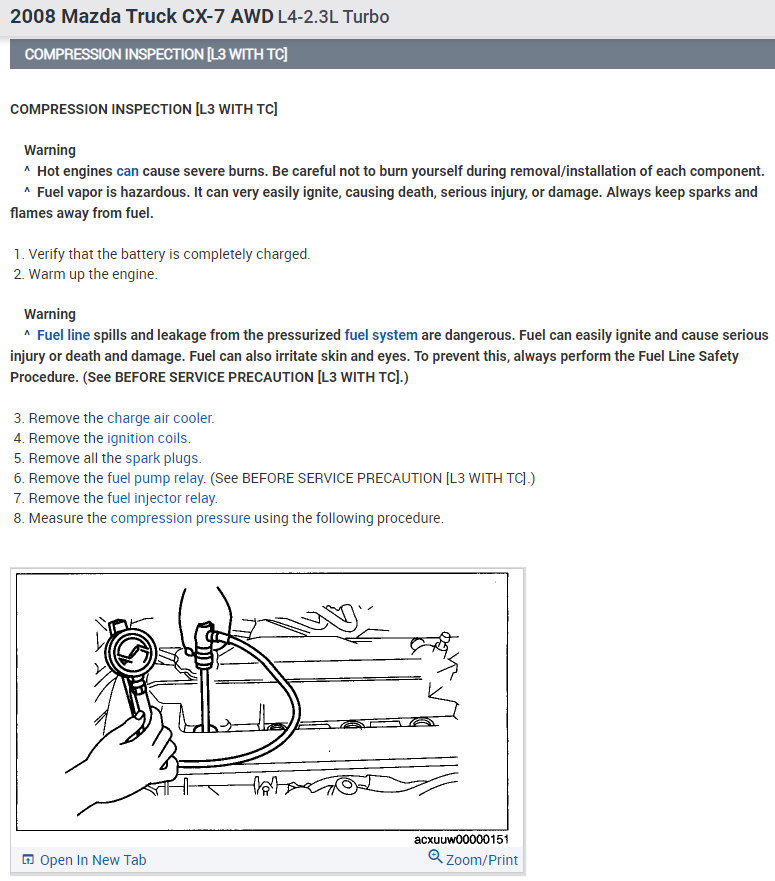 2008 Mazda Truck CX-7 AWD L4-2.3L Turbo

COMPRESSION INSPECTION [L3 WITH TC]

COMPRESSION INSPECTION [L3 WITH TC]

Warning
^ Hot engines can cause severe burns. Be careful not to burn yourself during removal/installation of each component.
^ Fuel vapor is hazardous. It can very easily ignite, causing death, serious injury, or damage. Always keep sparks and flames away from fuel.

1. Verify that the battery is completely charged.
2. Warm up the engine.

Warning
^ Fuel line spills and leakage from the pressurized fuel system are dangerous. Fuel can easily ignite and cause serious injury or death and damage. Fuel can also irritate skin and eyes. To prevent this, always perform the Fuel Line Safety Procedure. (See BEFORE SERVICE PRECAUTION [L3 WITH TC].)

3. Remove the charge air cooler.
4. Remove the ignition coils.
5. Remove all the spark plugs.
6. Remove the fuel pump relay. (See BEFORE SERVICE PRECAUTION [L3 WITH TC].)
7. Remove the fuel injector relay.
8. Measure the compression pressure using the following procedure.

acxuuw00000151

Open In New Tab
Zoom/Print