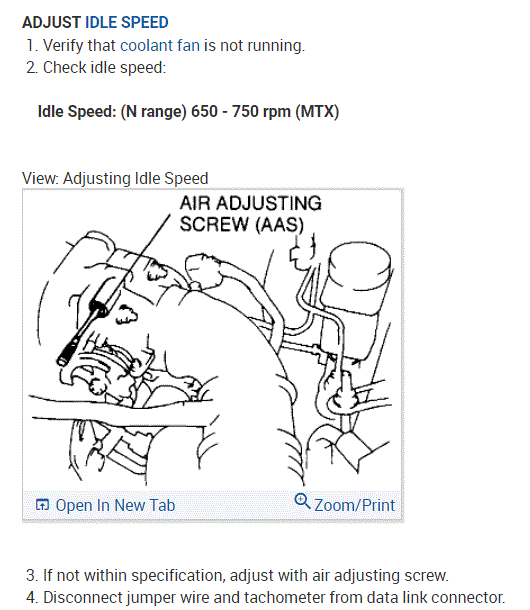 ADJUST IDLE SPEED
1. Verify that coolant fan is not running.
2. Check idle speed:

Idle Speed: (N range) 650 - 750 rpm (MTX)

View: Adjusting Idle Speed

AIR ADJUSTING SCREW (AAS)

Open In New Tab
Zoom/Print

3. If not within specification, adjust with air adjusting screw.
4. Disconnect jumper wire and tachometer from data link connector.