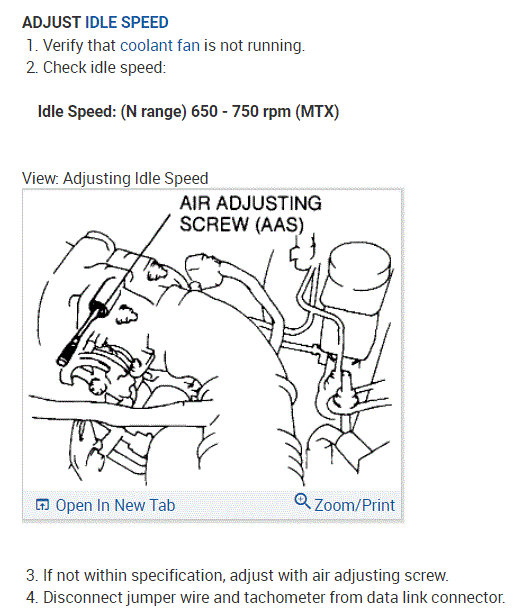 ADJUST IDLE SPEED
1. Verify that coolant fan is not running.
2. Check idle speed:

Idle Speed: (N range) 650 - 750 rpm (MTX)

View: Adjusting Idle Speed

AIR ADJUSTING SCREW (AAS)

Open In New Tab
Zoom/Print

3. If not within specification, adjust with air adjusting screw.
4. Disconnect jumper wire and tachometer from data link connector.