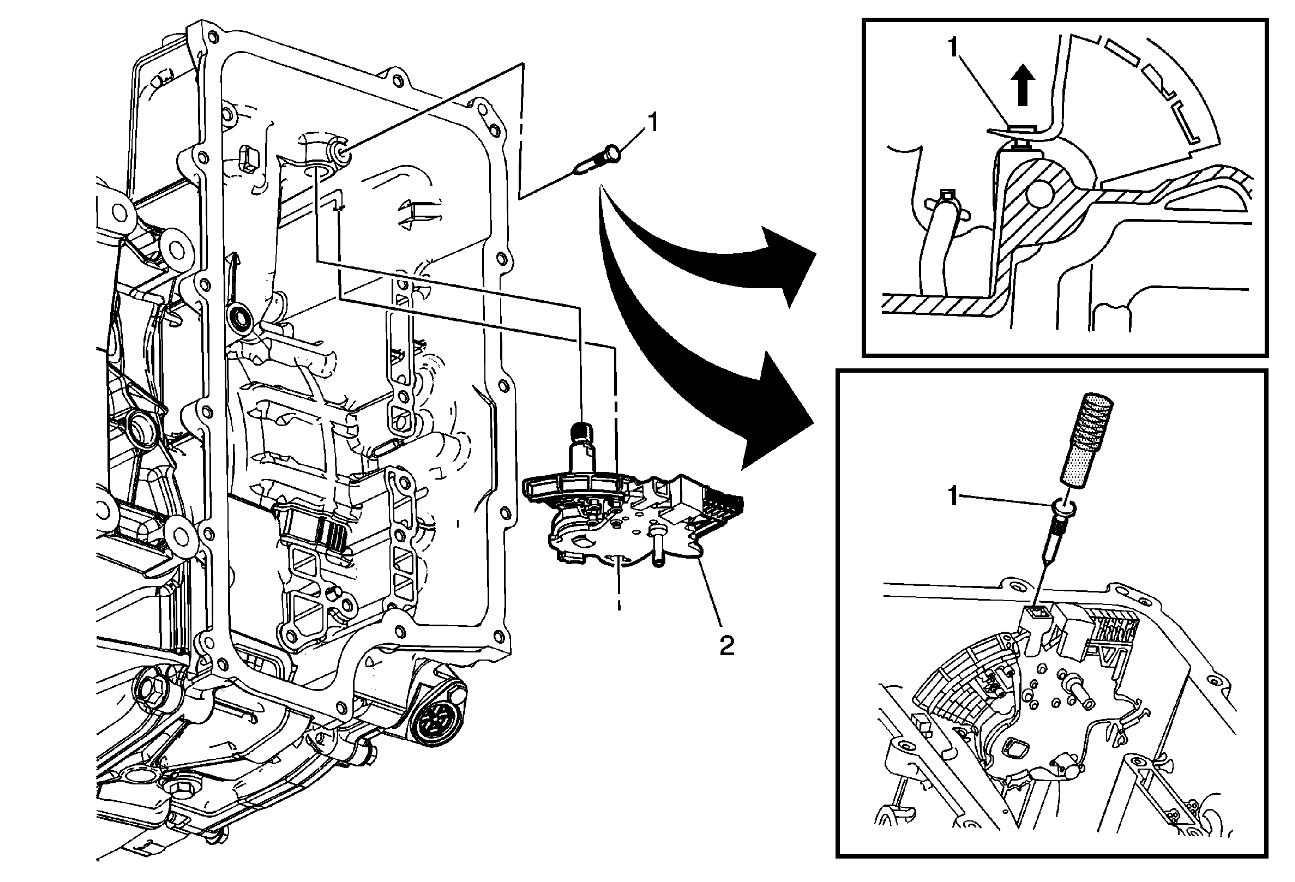 1
2
1
1