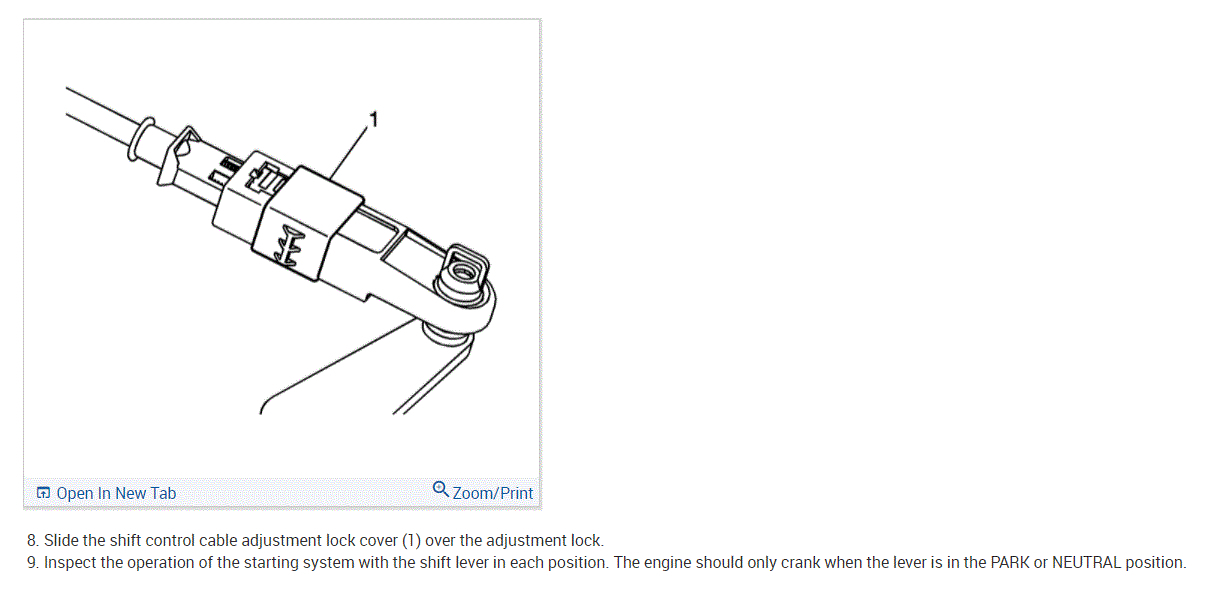 1

Open In New Tab

Zoom/Print

8. Slide the shift control cable adjustment lock cover (1) over the adjustment lock.
9. Inspect the operation of the starting system with the shift lever in each position. The engine should only crank when the lever is in the PARK or NEUTRAL position.