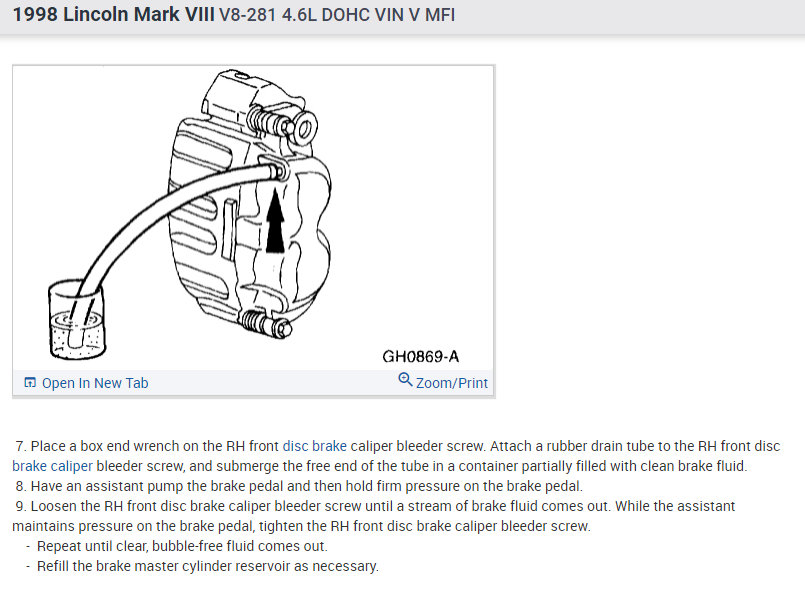 1998 Lincoln Mark VIII V8-281 4.6L DOHC VIN V MFI

GH0869-A

Open In New Tab

Zoom/Print

7. Place a box end wrench on the RH front disc brake caliper bleeder screw. Attach a rubber drain tube to the RH front disc brake caliper bleeder screw, and submerge the free end of the tube in a container partially filled with clean brake fluid.
8. Have an assistant pump the brake pedal and then hold firm pressure on the brake pedal.
9. Loosen the RH front disc brake caliper bleeder screw until a stream of brake fluid comes out. While the assistant maintains pressure on the brake pedal, tighten the RH front disc brake caliper bleeder screw.
- Repeat until clear, bubble-free fluid comes out.
- Refill the brake master cylinder reservoir as necessary.