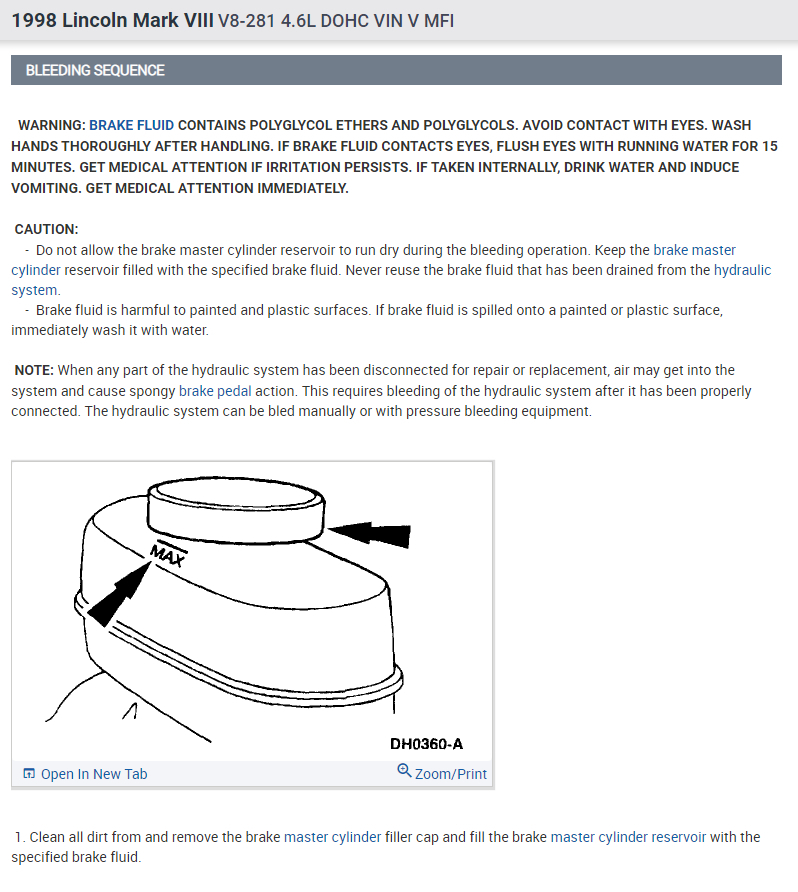 1998 Lincoln Mark VIII V8-281 4.6L DOHC VIN V MFI

BLEEDING SEQUENCE

WARNING: BRAKE FLUID CONTAINS POLYGLYCOL ETHERS AND POLYGLYCOLS. AVOID CONTACT WITH EYES. WASH HANDS THOROUGHLY AFTER HANDLING. IF BRAKE FLUID CONTACTS EYES, FLUSH EYES WITH RUNNING WATER FOR 15 MINUTES. GET MEDICAL ATTENTION IF IRRITATION PERSISTS. IF TAKEN INTERNALLY, DRINK WATER AND INDUCE VOMITING. GET MEDICAL ATTENTION IMMEDIATELY.

CAUTION:
- Do not allow the brake master cylinder reservoir to run dry during the bleeding operation. Keep the brake master cylinder reservoir filled with the specified brake fluid. Never reuse the brake fluid that has been drained from the hydraulic system.
- Brake fluid is harmful to painted and plastic surfaces. If brake fluid is spilled onto a painted or plastic surface, immediately wash it with water.

NOTE: When any part of the hydraulic system has been disconnected for repair or replacement, air may get into the system and cause spongy brake pedal action. This requires bleeding of the hydraulic system after it has been properly connected. The hydraulic system can be bled manually or with pressure bleeding equipment.

MAX

DH0360-A

Open In New Tab

Zoom/Print

1. Clean all dirt from and remove the brake master cylinder filler cap and fill the brake master cylinder reservoir with the specified brake fluid.