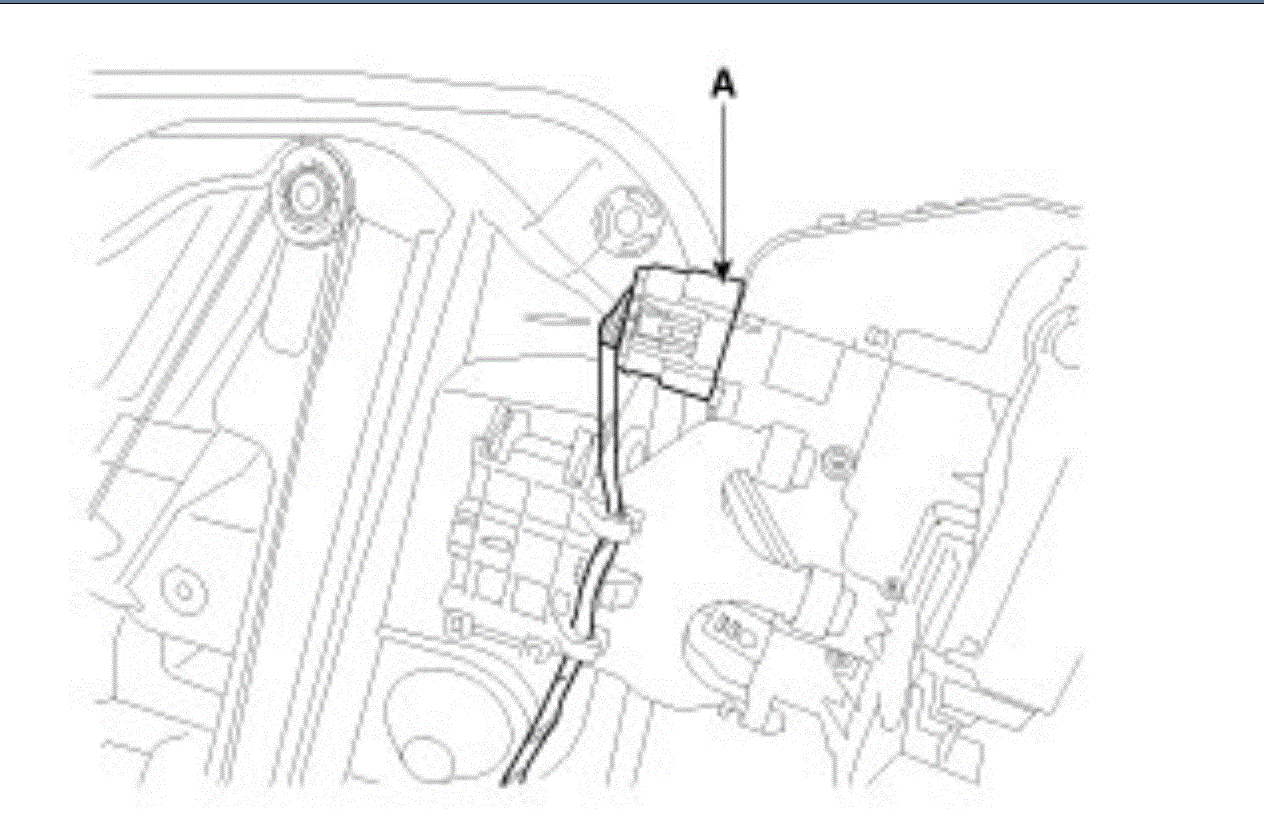 A