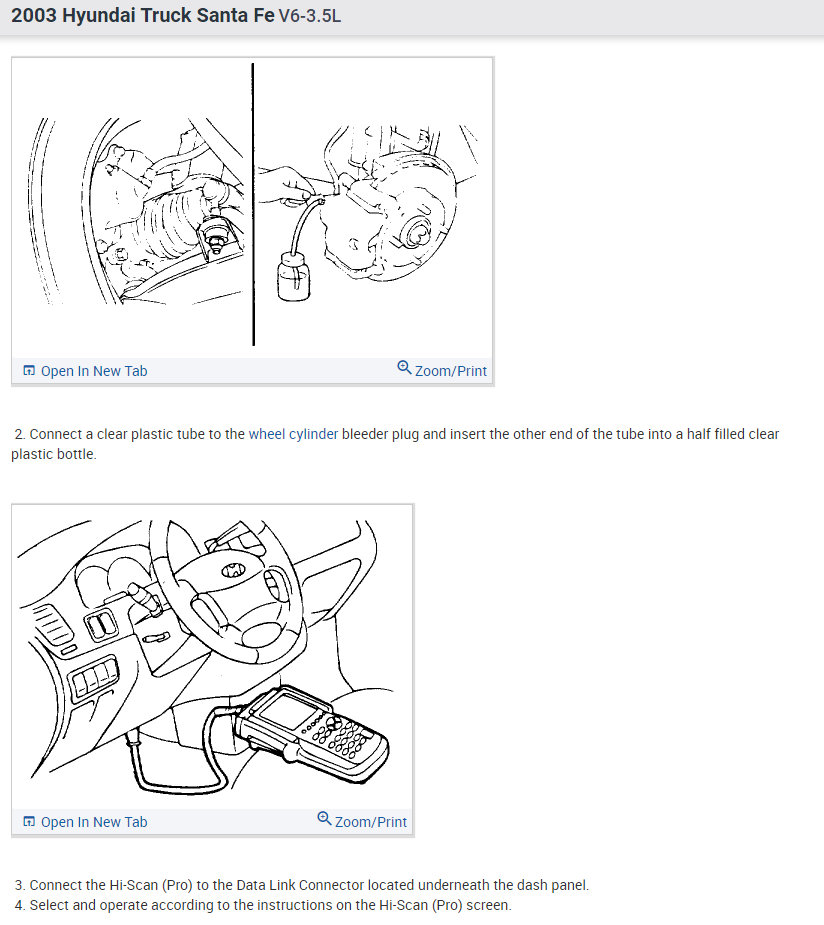 2003 Hyundai Truck Santa Fe V6-3.5L

Open In New Tab

Zoom/Print

2. Connect a clear plastic tube to the wheel cylinder bleeder plug and insert the other end of the tube into a half filled clear plastic bottle.

Open In New Tab

Zoom/Print

3. Connect the Hi-Scan (Pro) to the Data Link Connector located underneath the dash panel.
4. Select and operate according to the instructions on the Hi-Scan (Pro) screen.