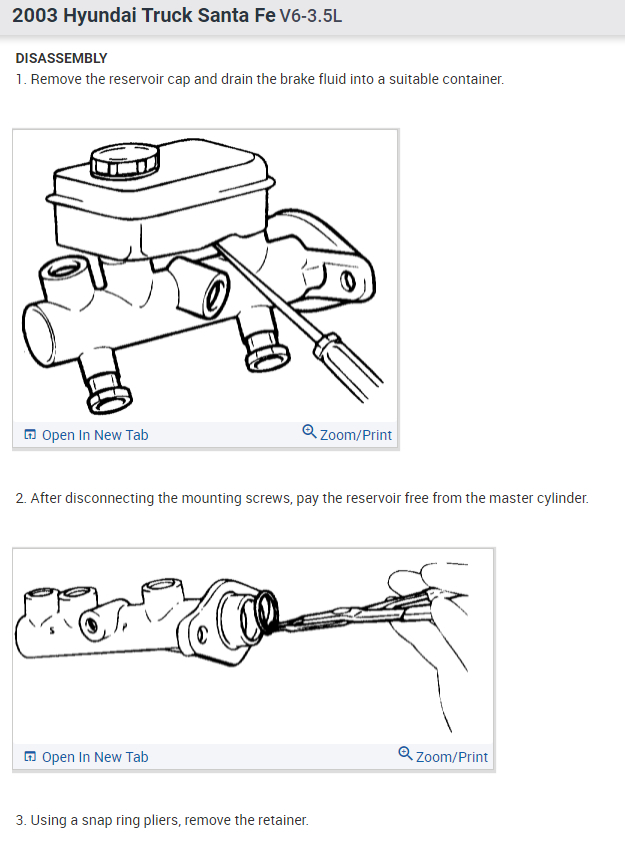 2003 Hyundai Truck Santa Fe V6-3.5L

DISASSEMBLY
1. Remove the reservoir cap and drain the brake fluid into a suitable container.

Open In New Tab
Zoom/Print

2. After disconnecting the mounting screws, pay the reservoir free from the master cylinder.

Open In New Tab
Zoom/Print

3. Using a snap ring pliers, remove the retainer.