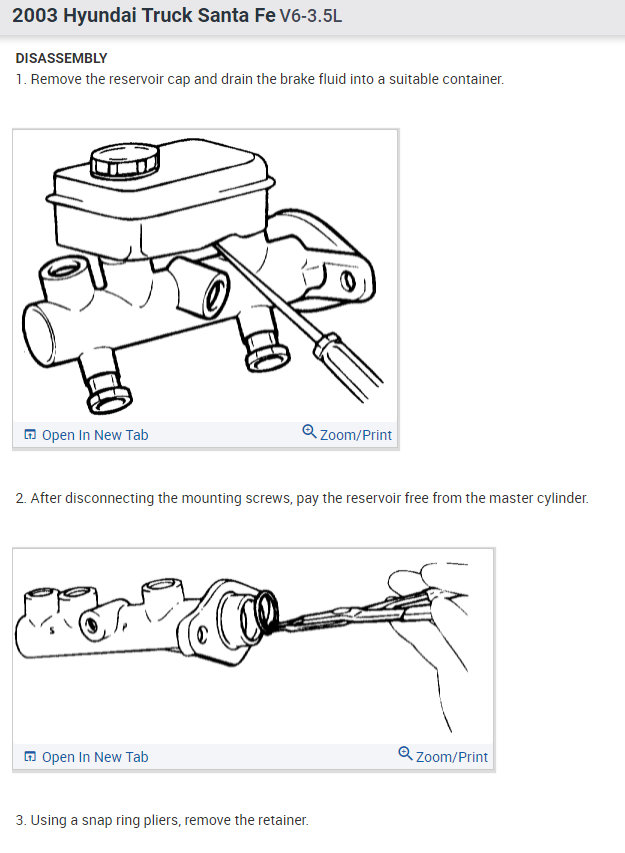 2003 Hyundai Truck Santa Fe V6-3.5L

DISASSEMBLY

1. Remove the reservoir cap and drain the brake fluid into a suitable container.

Open In New Tab Zoom/Print

2. After disconnecting the mounting screws, pay the reservoir free from the master cylinder.

Open In New Tab Zoom/Print

3. Using a snap ring pliers, remove the retainer.