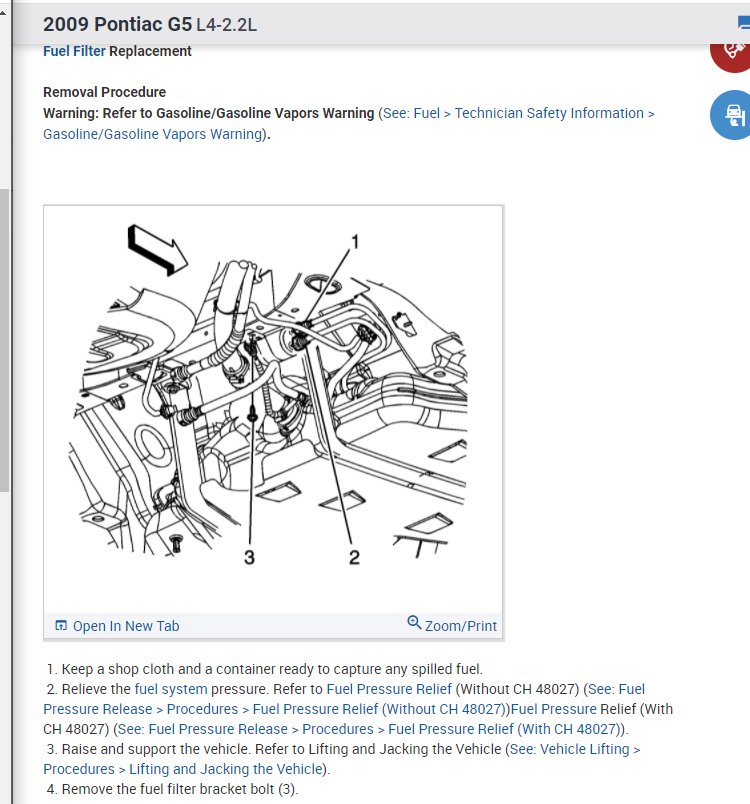 2009 Pontiac G5 L4-2.2L

Fuel Filter Replacement

Removal Procedure

Warning: Refer to Gasoline/Gasoline Vapors Warning (See: Fuel > Technician Safety Information > Gasoline/Gasoline Vapors Warning).

1

3

2

Open In New Tab

Zoom/Print

1. Keep a shop cloth and a container ready to capture any spilled fuel.
2. Relieve the fuel system pressure. Refer to Fuel Pressure Relief (Without CH 48027) (See: Fuel Pressure Release > Procedures > Fuel Pressure Relief (Without CH 48027))Fuel Pressure Relief (With CH 48027) (See: Fuel Pressure Release > Procedures > Fuel Pressure Relief (With CH 48027)).
3. Raise and support the vehicle. Refer to Lifting and Jacking the Vehicle (See: Vehicle Lifting > Procedures > Lifting and Jacking the Vehicle).
4. Remove the fuel filter bracket bolt (3).