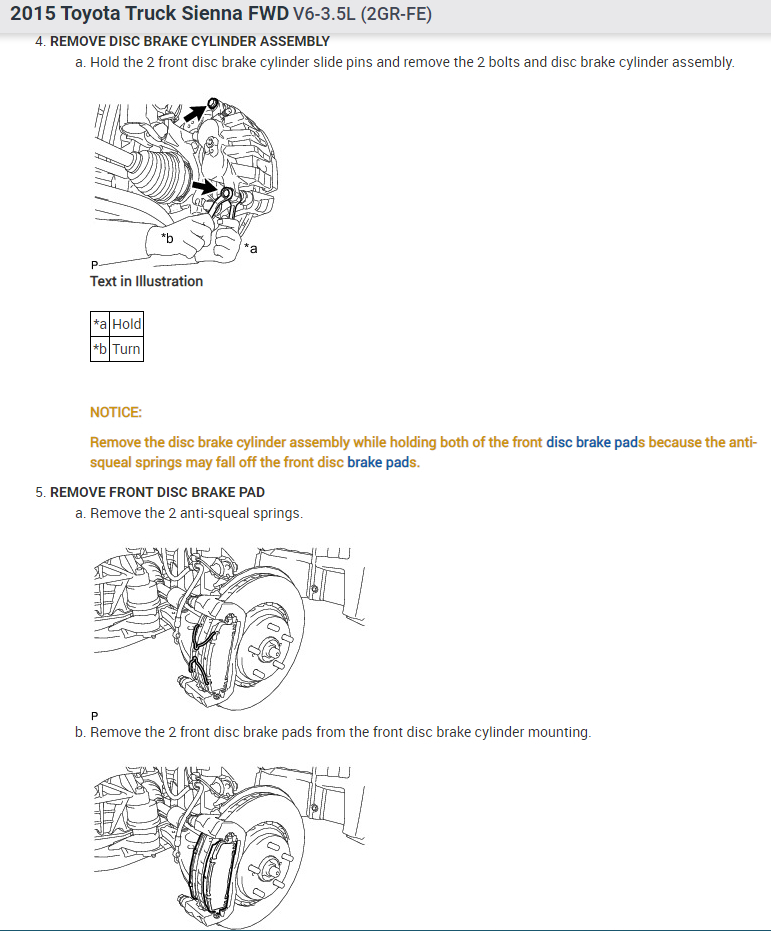 2015 Toyota Truck Sienna FWD V6-3.5L (2GR-FE)

4. REMOVE DISC BRAKE CYLINDER ASSEMBLY

a. Hold the 2 front disc brake cylinder slide pins and remove the 2 bolts and disc brake cylinder assembly.

*b

*a

P

Text in Illustration

| *a | Hold |
|---|---|
| *b | Turn |

NOTICE:

Remove the disc brake cylinder assembly while holding both of the front disc brake pads because the anti-squeal springs may fall off the front disc brake pads.

5. REMOVE FRONT DISC BRAKE PAD

a. Remove the 2 anti-squeal springs.

P

b. Remove the 2 front disc brake pads from the front disc brake cylinder mounting.