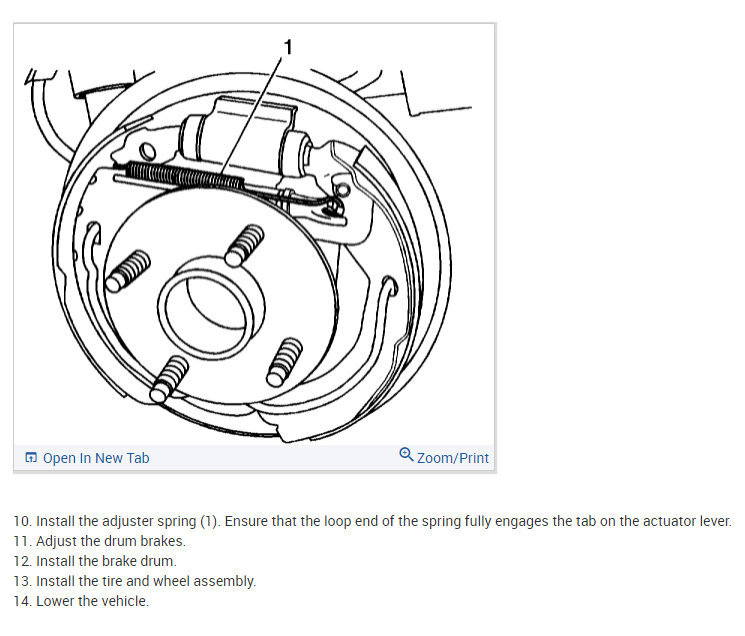 1

Open In New Tab

Zoom/Print

10. Install the adjuster spring (1). Ensure that the loop end of the spring fully engages the tab on the actuator lever.
11. Adjust the drum brakes.
12. Install the brake drum.
13. Install the tire and wheel assembly.
14. Lower the vehicle.