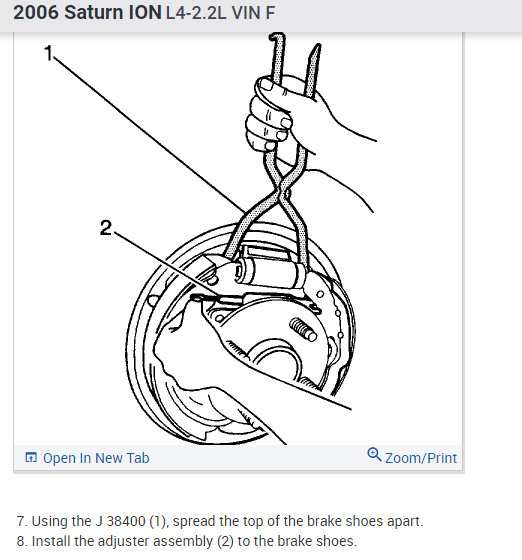 2006 Saturn ION L4-2.2L VIN F

1

2

Open In New Tab

Zoom/Print

7. Using the J 38400 (1), spread the top of the brake shoes apart.
8. Install the adjuster assembly (2) to the brake shoes.