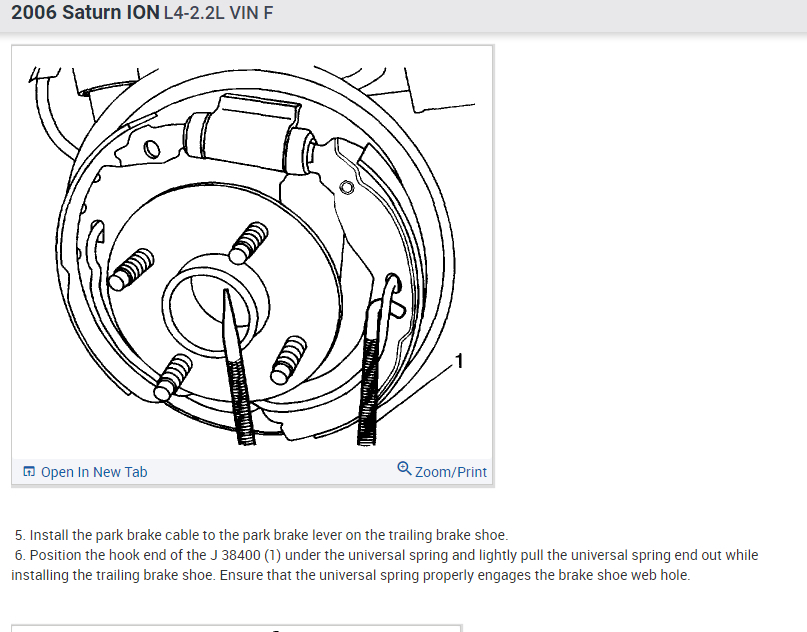 2006 Saturn ION L4-2.2L VIN F

1

Open In New Tab

Zoom/Print

5. Install the park brake cable to the park brake lever on the trailing brake shoe.
6. Position the hook end of the J 38400 (1) under the universal spring and lightly pull the universal spring end out while installing the trailing brake shoe. Ensure that the universal spring properly engages the brake shoe web hole.