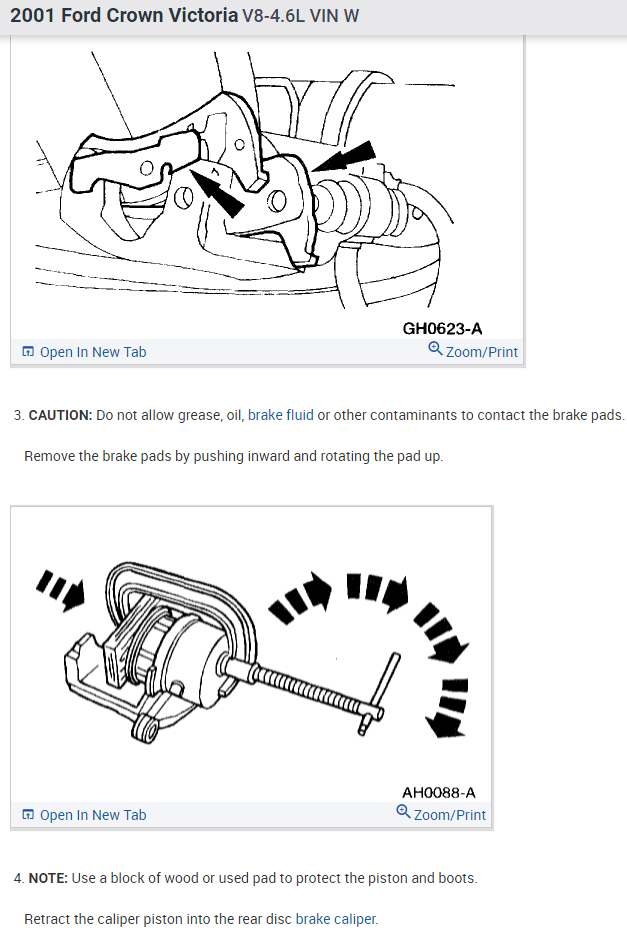 2001 Ford Crown Victoria V8-4.6L VIN W

GH0623-A

Open In New Tab

Zoom/Print

3. CAUTION: Do not allow grease, oil, brake fluid or other contaminants to contact the brake pads.

Remove the brake pads by pushing inward and rotating the pad up.

AH0088-A

Open In New Tab

Zoom/Print

4. NOTE: Use a block of wood or used pad to protect the piston and boots.

Retract the caliper piston into the rear disc brake caliper.