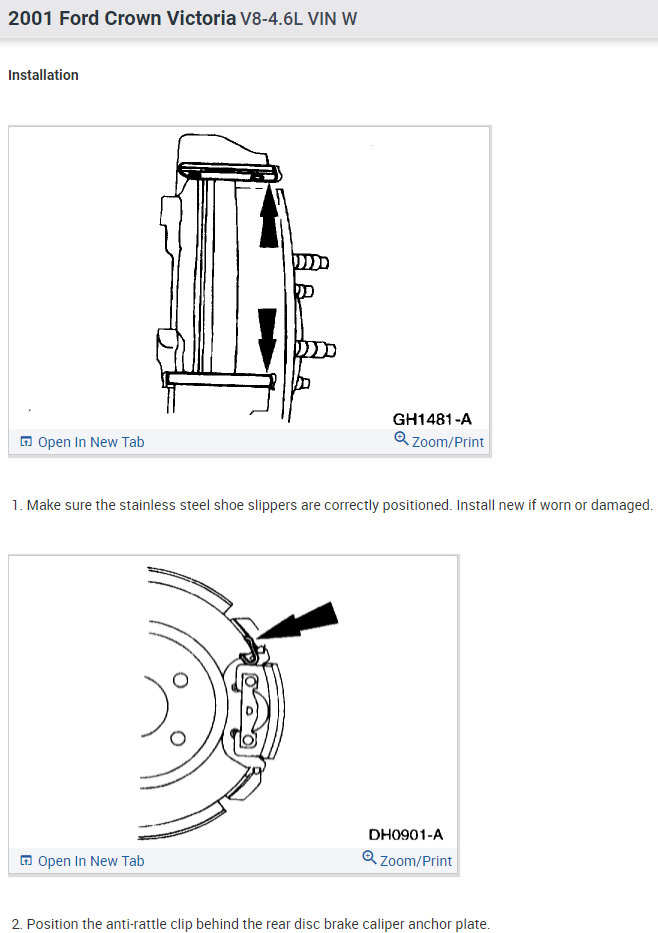 2001 Ford Crown Victoria V8-4.6L VIN W

Installation

GH1481-A

Open In New Tab

Zoom/Print

1. Make sure the stainless steel shoe slippers are correctly positioned. Install new if worn or damaged.

DH0901-A

Open In New Tab

Zoom/Print

2. Position the anti-rattle clip behind the rear disc brake caliper anchor plate.