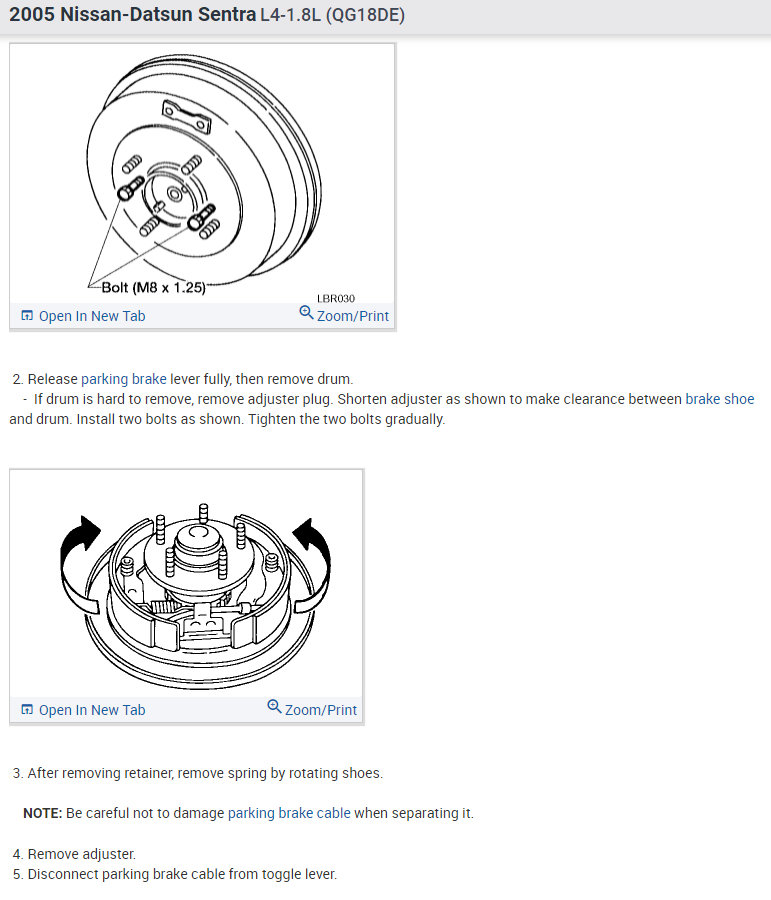 2005 Nissan-Datsun Sentra L4-1.8L (QG18DE)

Bolt (M8 x 1.25)
LBR030
Open In New Tab
Zoom/Print

2. Release parking brake lever fully, then remove drum.
- If drum is hard to remove, remove adjuster plug. Shorten adjuster as shown to make clearance between brake shoe and drum. Install two bolts as shown. Tighten the two bolts gradually.

Open In New Tab
Zoom/Print

3. After removing retainer, remove spring by rotating shoes.

NOTE: Be careful not to damage parking brake cable when separating it.

4. Remove adjuster.
5. Disconnect parking brake cable from toggle lever.