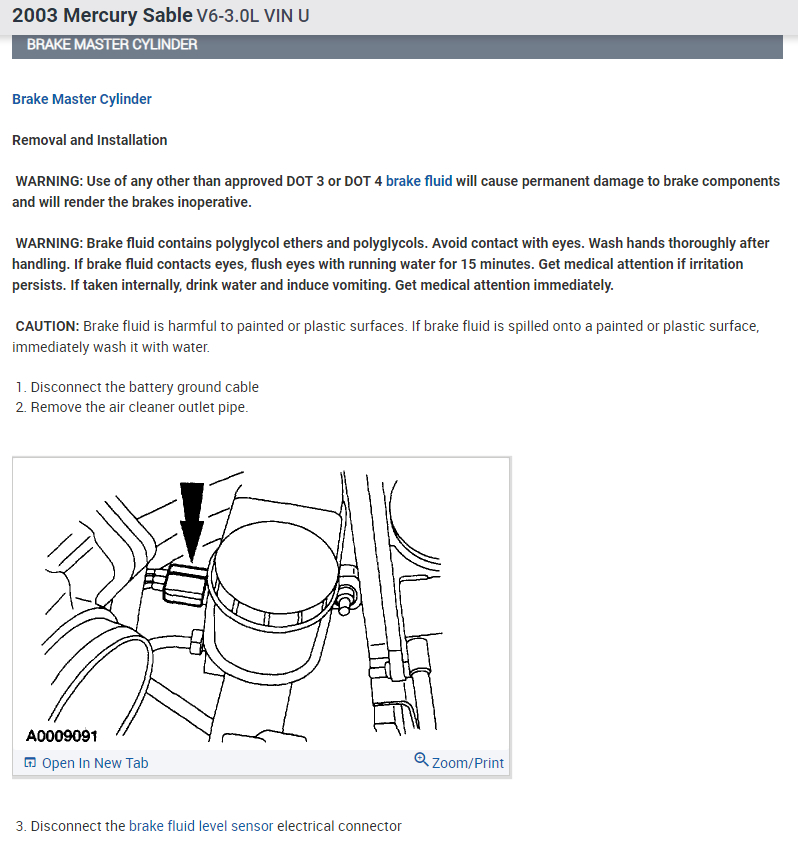 2003 Mercury Sable V6-3.0L VIN U

BRAKE MASTER CYLINDER

Brake Master Cylinder

Removal and Installation

WARNING: Use of any other than approved DOT 3 or DOT 4 brake fluid will cause permanent damage to brake components and will render the brakes inoperative.

WARNING: Brake fluid contains polyglycol ethers and polyglycols. Avoid contact with eyes. Wash hands thoroughly after handling. If brake fluid contacts eyes, flush eyes with running water for 15 minutes. Get medical attention if irritation persists. If taken internally, drink water and induce vomiting. Get medical attention immediately.

CAUTION: Brake fluid is harmful to painted or plastic surfaces. If brake fluid is spilled onto a painted or plastic surface, immediately wash it with water.

1. Disconnect the battery ground cable
2. Remove the air cleaner outlet pipe.

A0009091

Open In New Tab

Zoom/Print

3. Disconnect the brake fluid level sensor electrical connector