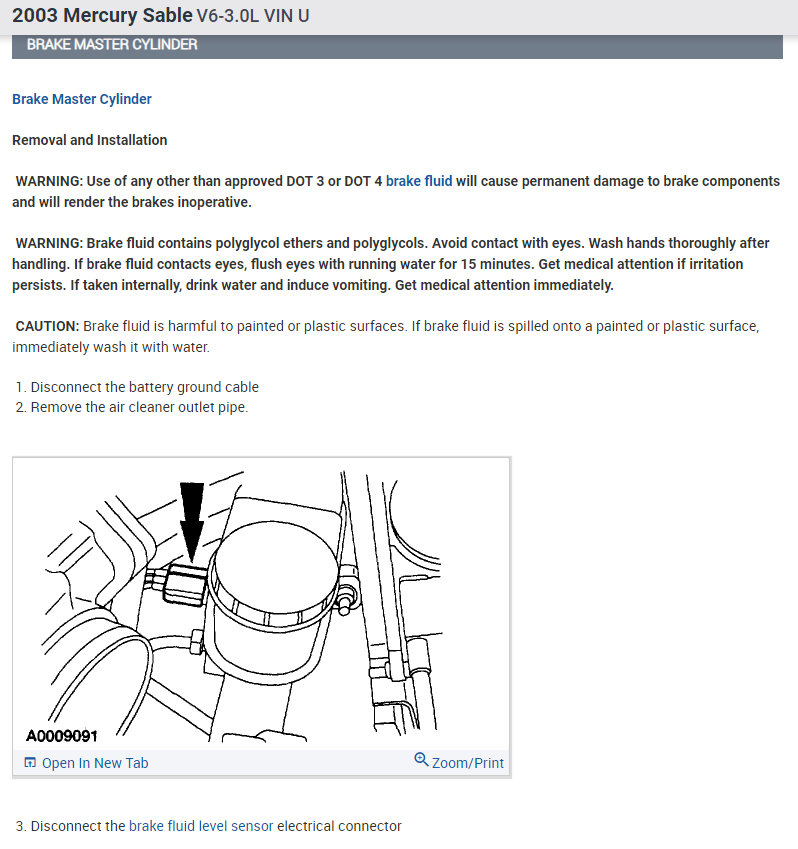 2003 Mercury Sable V6-3.0L VIN U

BRAKE MASTER CYLINDER

Brake Master Cylinder

Removal and Installation

WARNING: Use of any other than approved DOT 3 or DOT 4 brake fluid will cause permanent damage to brake components and will render the brakes inoperative.

WARNING: Brake fluid contains polyglycol ethers and polyglycols. Avoid contact with eyes. Wash hands thoroughly after handling. If brake fluid contacts eyes, flush eyes with running water for 15 minutes. Get medical attention if irritation persists. If taken internally, drink water and induce vomiting. Get medical attention immediately.

CAUTION: Brake fluid is harmful to painted or plastic surfaces. If brake fluid is spilled onto a painted or plastic surface, immediately wash it with water.

1. Disconnect the battery ground cable
2. Remove the air cleaner outlet pipe.

A0009091

Open In New Tab

Zoom/Print

3. Disconnect the brake fluid level sensor electrical connector