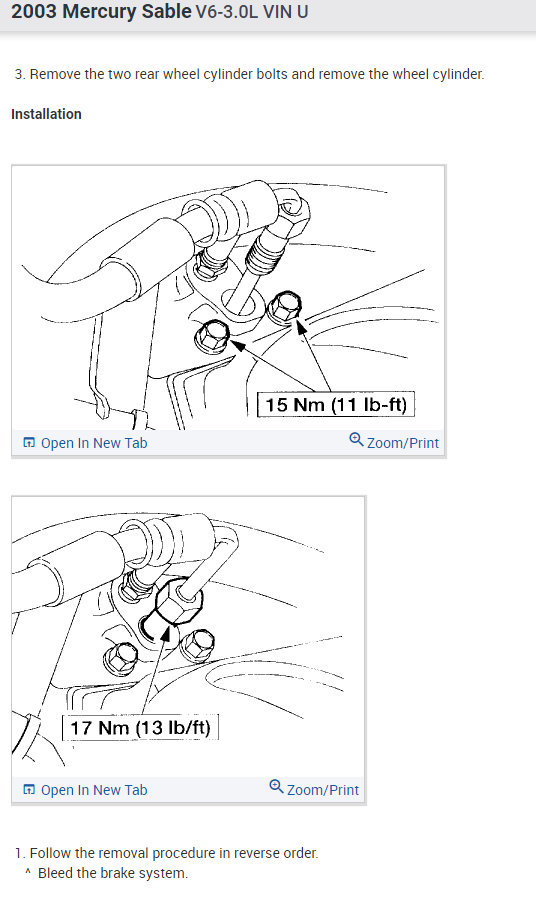 2003 Mercury Sable V6-3.0L VIN U

3. Remove the two rear wheel cylinder bolts and remove the wheel cylinder.

Installation

15 Nm (11 lb-ft)

Open In New Tab Zoom/Print

17 Nm (13 lb/ft)

Open In New Tab Zoom/Print

1. Follow the removal procedure in reverse order.
^ Bleed the brake system.