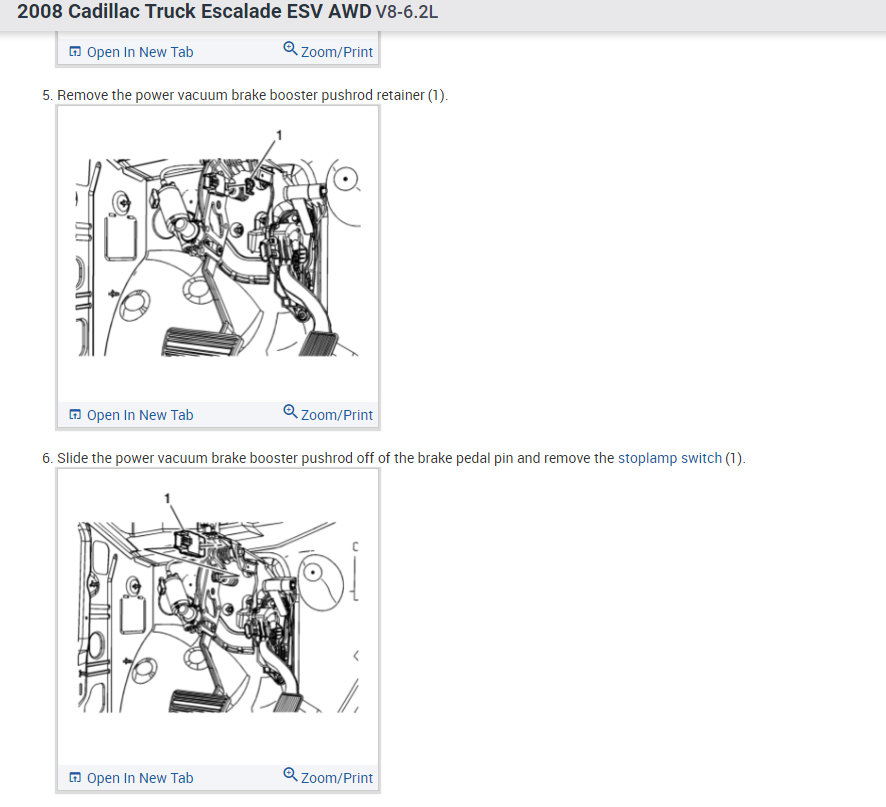 2008 Cadillac Truck Escalade ESV AWD V8-6.2L

Open In New Tab Zoom/Print

5. Remove the power vacuum brake booster pushrod retainer (1).

1

Open In New Tab Zoom/Print

6. Slide the power vacuum brake booster pushrod off of the brake pedal pin and remove the stoplamp switch (1).

1

Open In New Tab Zoom/Print