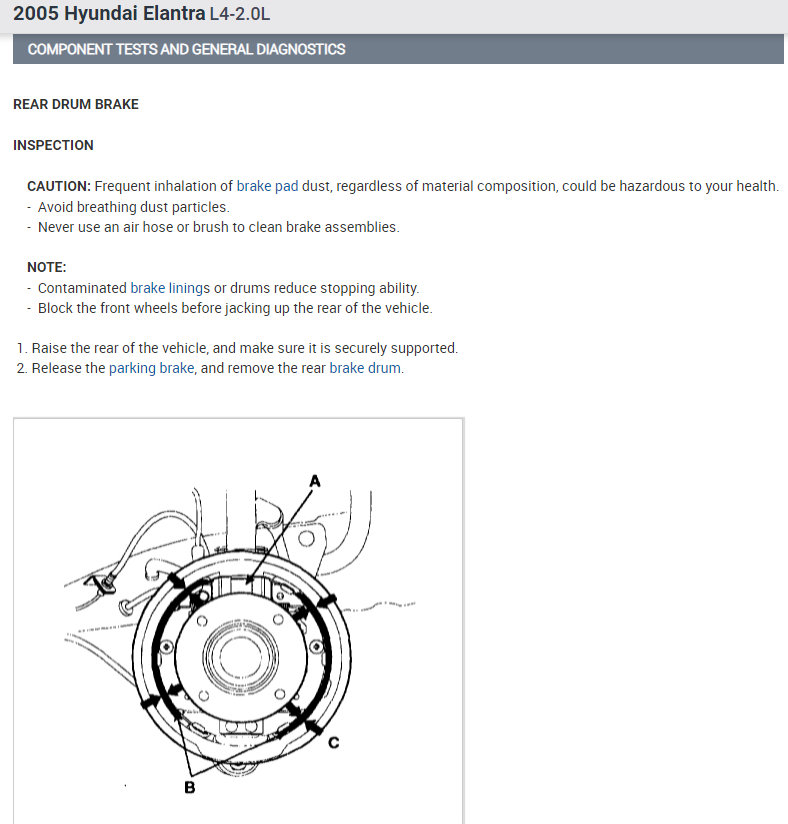 2005 Hyundai Elantra L4-2.0L

COMPONENT TESTS AND GENERAL DIAGNOSTICS

REAR DRUM BRAKE

INSPECTION

CAUTION: Frequent inhalation of brake pad dust, regardless of material composition, could be hazardous to your health.
- Avoid breathing dust particles.
- Never use an air hose or brush to clean brake assemblies.

NOTE:
- Contaminated brake linings or drums reduce stopping ability.
- Block the front wheels before jacking up the rear of the vehicle.

1. Raise the rear of the vehicle, and make sure it is securely supported.
2. Release the parking brake, and remove the rear brake drum.

A

C

B