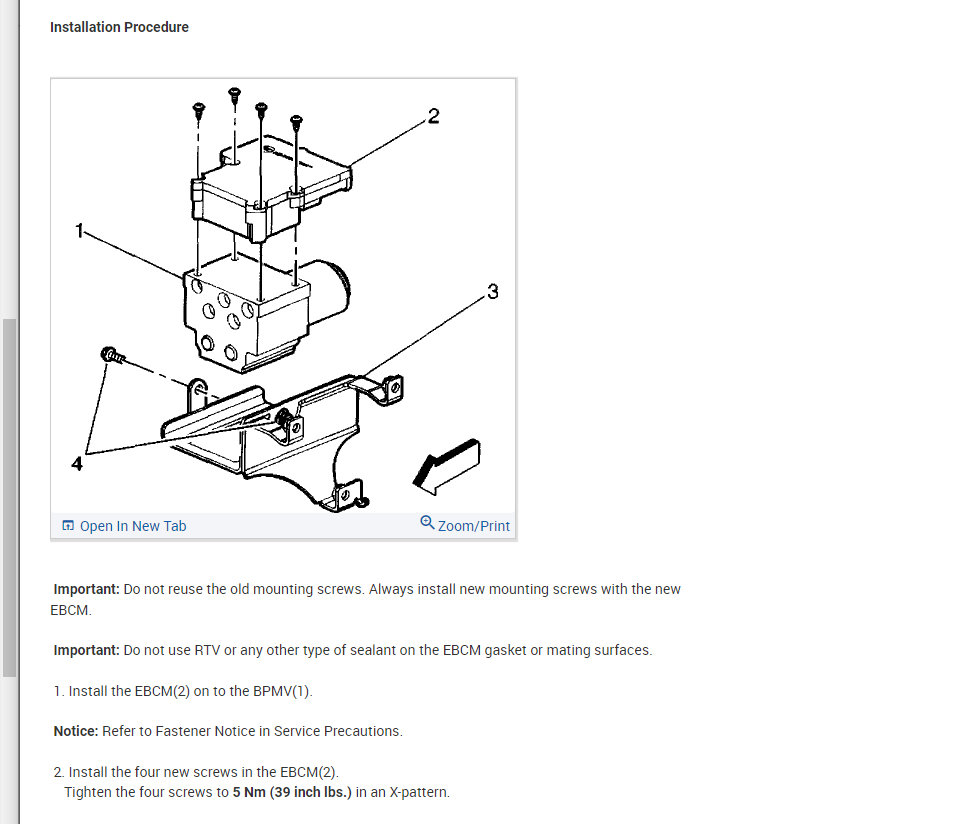 Installation Procedure

2
1
3
4

Open In New Tab
Zoom/Print

Important: Do not reuse the old mounting screws. Always install new mounting screws with the new EBCM.

Important: Do not use RTV or any other type of sealant on the EBCM gasket or mating surfaces.

1. Install the EBCM(2) on to the BPMV(1).

Notice: Refer to Fastener Notice in Service Precautions.

2. Install the four new screws in the EBCM(2).
Tighten the four screws to 5 Nm (39 inch lbs.) in an X-pattern.