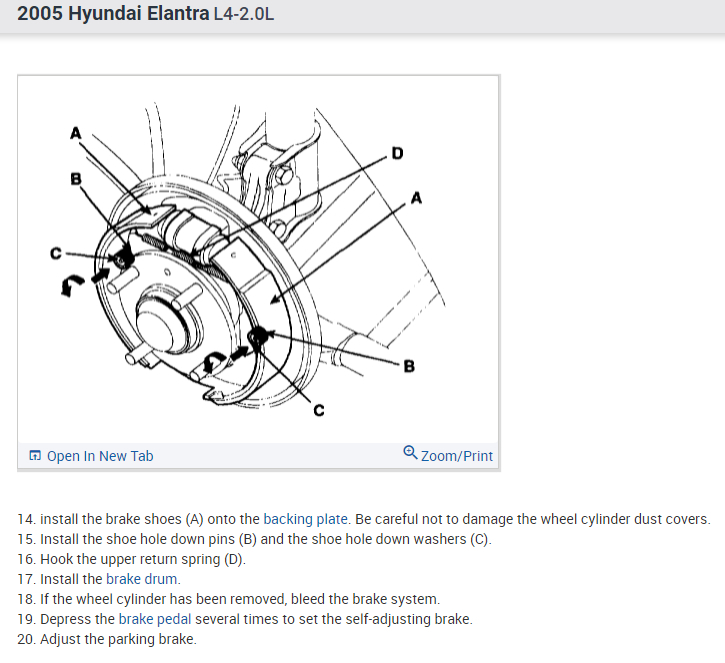 2005 Hyundai Elantra L4-2.0L

A
B
C
D
A
B
C

Open In New Tab
Zoom/Print

14. install the brake shoes (A) onto the backing plate. Be careful not to damage the wheel cylinder dust covers.
15. Install the shoe hole down pins (B) and the shoe hole down washers (C).
16. Hook the upper return spring (D).
17. Install the brake drum.
18. If the wheel cylinder has been removed, bleed the brake system.
19. Depress the brake pedal several times to set the self-adjusting brake.
20. Adjust the parking brake.