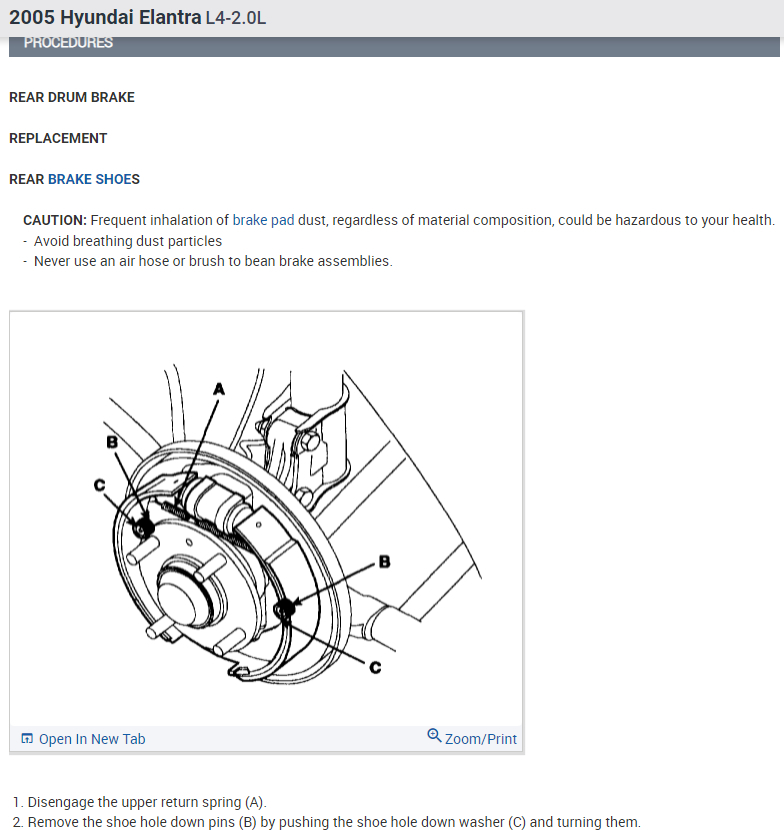 2005 Hyundai Elantra L4-2.0L

PROCEDURES

REAR DRUM BRAKE

REPLACEMENT

REAR BRAKE SHOES

CAUTION: Frequent inhalation of brake pad dust, regardless of material composition, could be hazardous to your health.
- Avoid breathing dust particles
- Never use an air hose or brush to bean brake assemblies.

A

B

C

B

C

Open In New Tab

Zoom/Print

1. Disengage the upper return spring (A).
2. Remove the shoe hole down pins (B) by pushing the shoe hole down washer (C) and turning them.