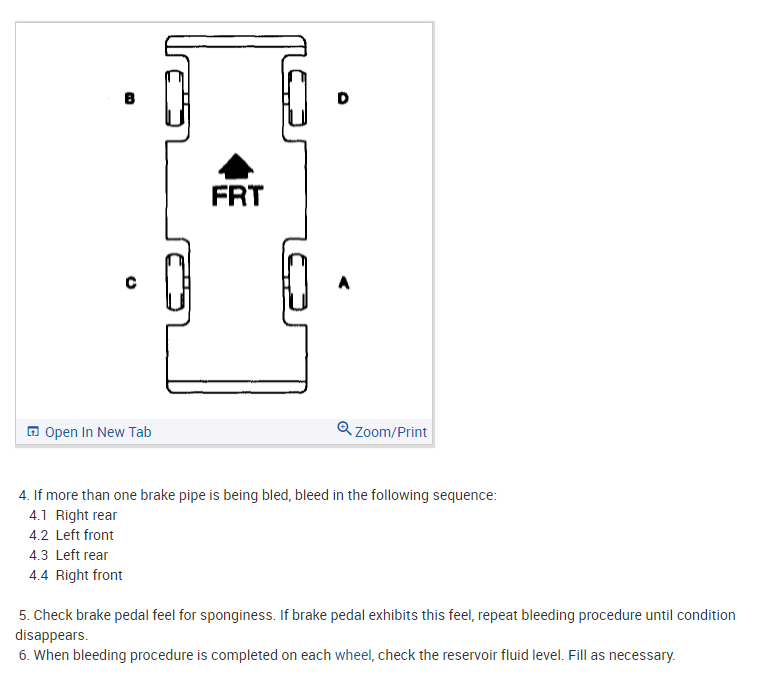 B

D

FRT

C

A

Open In New Tab

Zoom/Print

4. If more than one brake pipe is being bled, bleed in the following sequence:
4.1 Right rear
4.2 Left front
4.3 Left rear
4.4 Right front

5. Check brake pedal feel for sponginess. If brake pedal exhibits this feel, repeat bleeding procedure until condition disappears.
6. When bleeding procedure is completed on each wheel, check the reservoir fluid level. Fill as necessary.