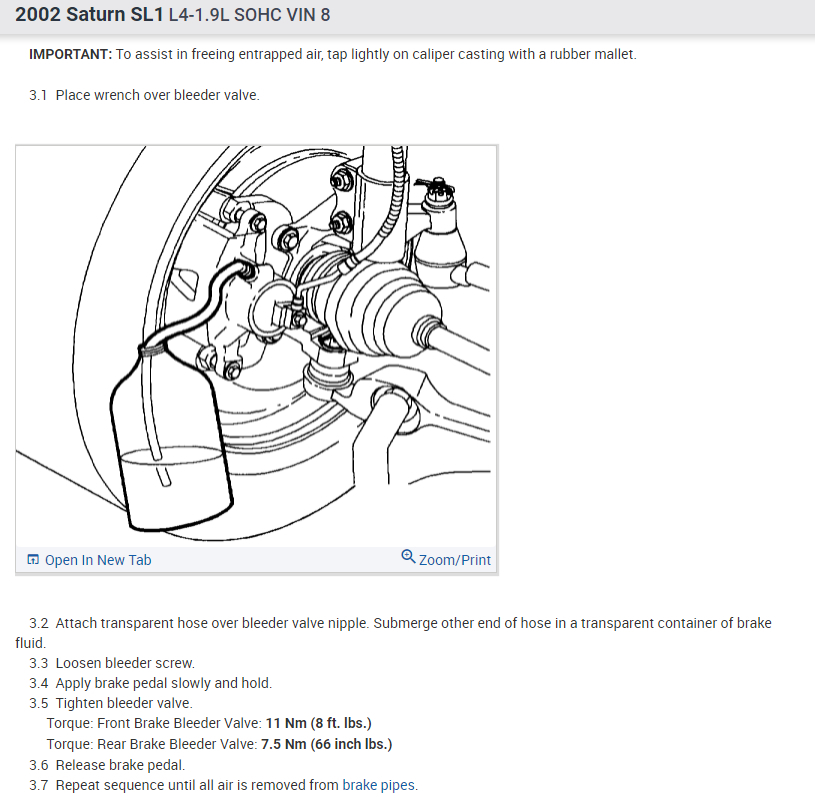 2002 Saturn SL1 L4-1.9L SOHC VIN 8

IMPORTANT: To assist in freeing entrapped air, tap lightly on caliper casting with a rubber mallet.

3.1 Place wrench over bleeder valve.

Open In New Tab

Zoom/Print

3.2 Attach transparent hose over bleeder valve nipple. Submerge other end of hose in a transparent container of brake fluid.
3.3 Loosen bleeder screw.
3.4 Apply brake pedal slowly and hold.
3.5 Tighten bleeder valve.
Torque: Front Brake Bleeder Valve: 11 Nm (8 ft. lbs.)
Torque: Rear Brake Bleeder Valve: 7.5 Nm (66 inch lbs.)
3.6 Release brake pedal.
3.7 Repeat sequence until all air is removed from brake pipes.