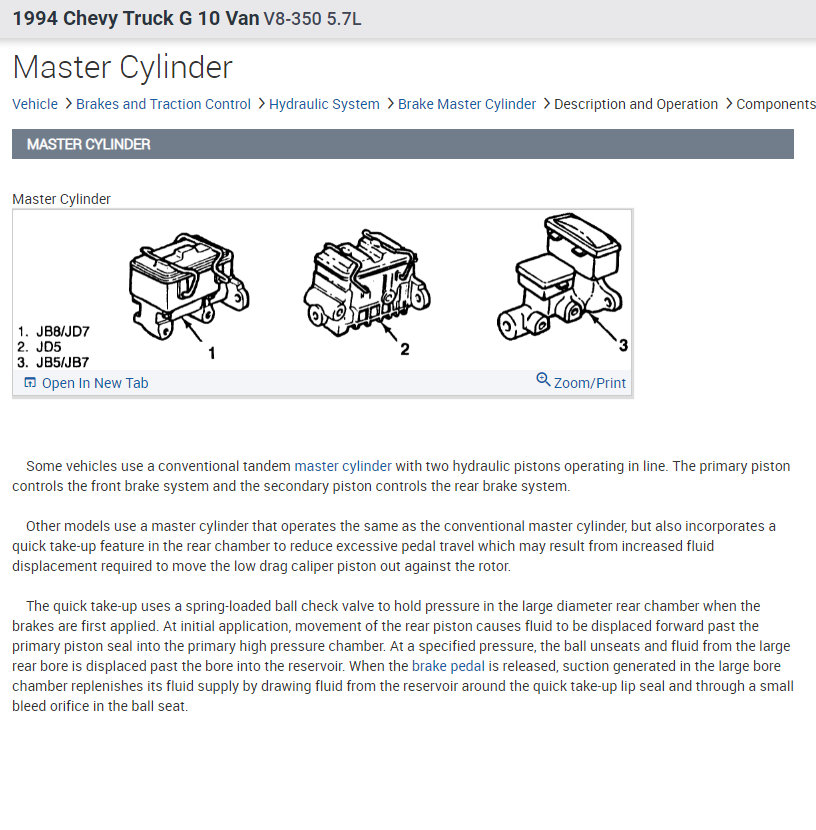 1994 Chevy Truck G 10 Van V8-350 5.7L

Master Cylinder

Vehicle > Brakes and Traction Control > Hydraulic System > Brake Master Cylinder > Description and Operation > Components

MASTER CYLINDER

Master Cylinder

1. JB8/JD7
2. JD5
3. JB5/JB7

1

2

3

Open In New Tab

Zoom/Print

Some vehicles use a conventional tandem master cylinder with two hydraulic pistons operating in line. The primary piston controls the front brake system and the secondary piston controls the rear brake system.

Other models use a master cylinder that operates the same as the conventional master cylinder, but also incorporates a quick take-up feature in the rear chamber to reduce excessive pedal travel which may result from increased fluid displacement required to move the low drag caliper piston out against the rotor.

The quick take-up uses a spring-loaded ball check valve to hold pressure in the large diameter rear chamber when the brakes are first applied. At initial application, movement of the rear piston causes fluid to be displaced forward past the primary piston seal into the primary high pressure chamber. At a specified pressure, the ball unseats and fluid from the large rear bore is displaced past the bore into the reservoir. When the brake pedal is released, suction generated in the large bore chamber replenishes its fluid supply by drawing fluid from the reservoir around the quick take-up lip seal and through a small bleed orifice in the ball seat.