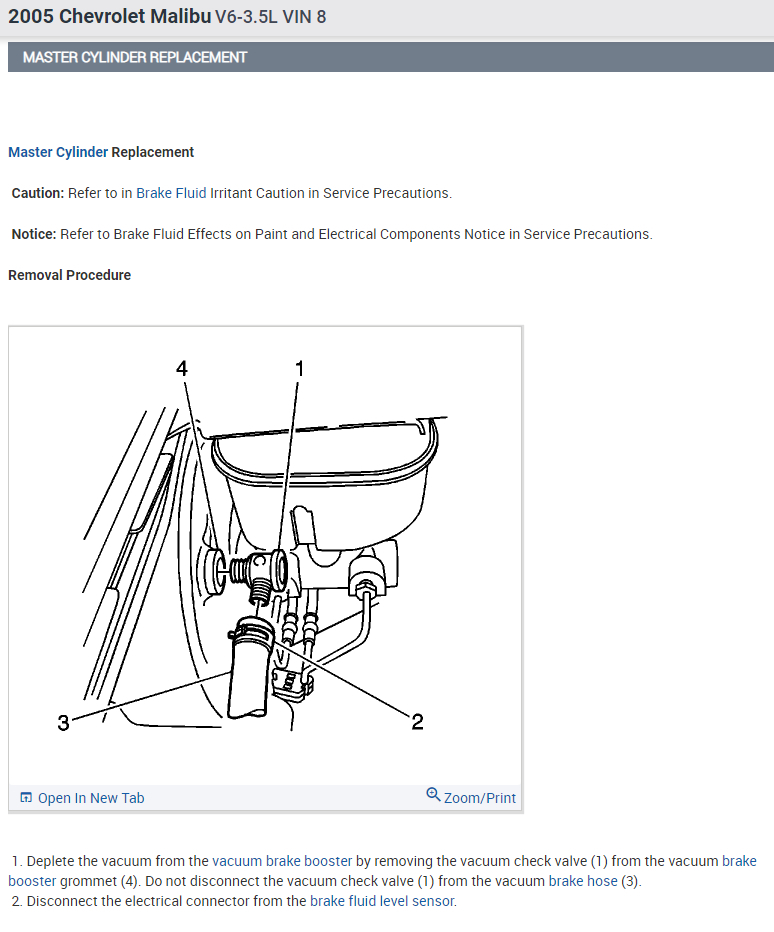 2005 Chevrolet Malibu V6-3.5L VIN 8

MASTER CYLINDER REPLACEMENT

Master Cylinder Replacement

Caution: Refer to in Brake Fluid Irritant Caution in Service Precautions.

Notice: Refer to Brake Fluid Effects on Paint and Electrical Components Notice in Service Precautions.

Removal Procedure

4
1
3
2

Open In New Tab
Zoom/Print

1. Deplete the vacuum from the vacuum brake booster by removing the vacuum check valve (1) from the vacuum brake booster grommet (4). Do not disconnect the vacuum check valve (1) from the vacuum brake hose (3).
2. Disconnect the electrical connector from the brake fluid level sensor.