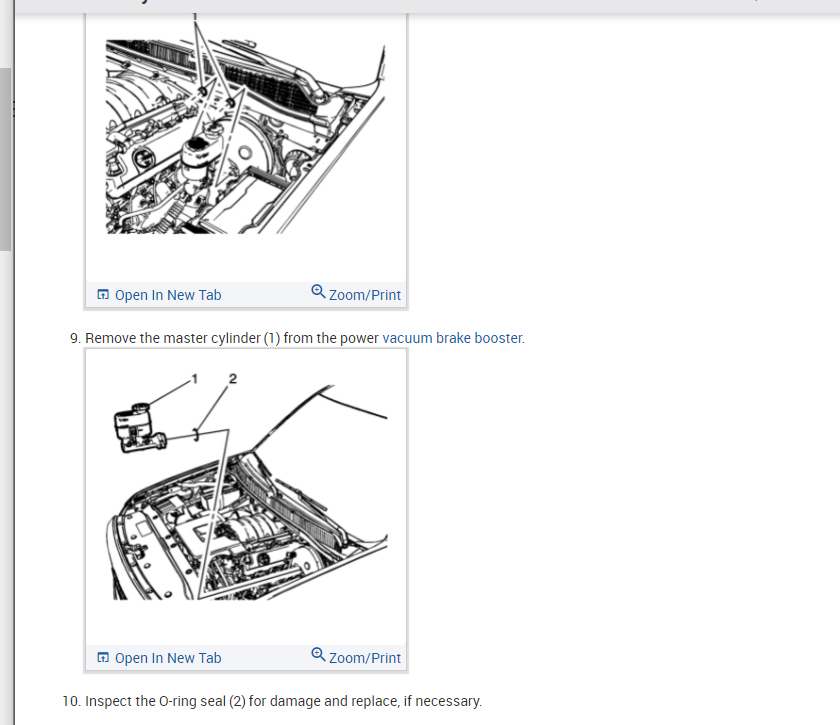 1

Open In New Tab
Zoom/Print

9. Remove the master cylinder (1) from the power vacuum brake booster.

1
2

Open In New Tab
Zoom/Print

10. Inspect the O-ring seal (2) for damage and replace, if necessary.