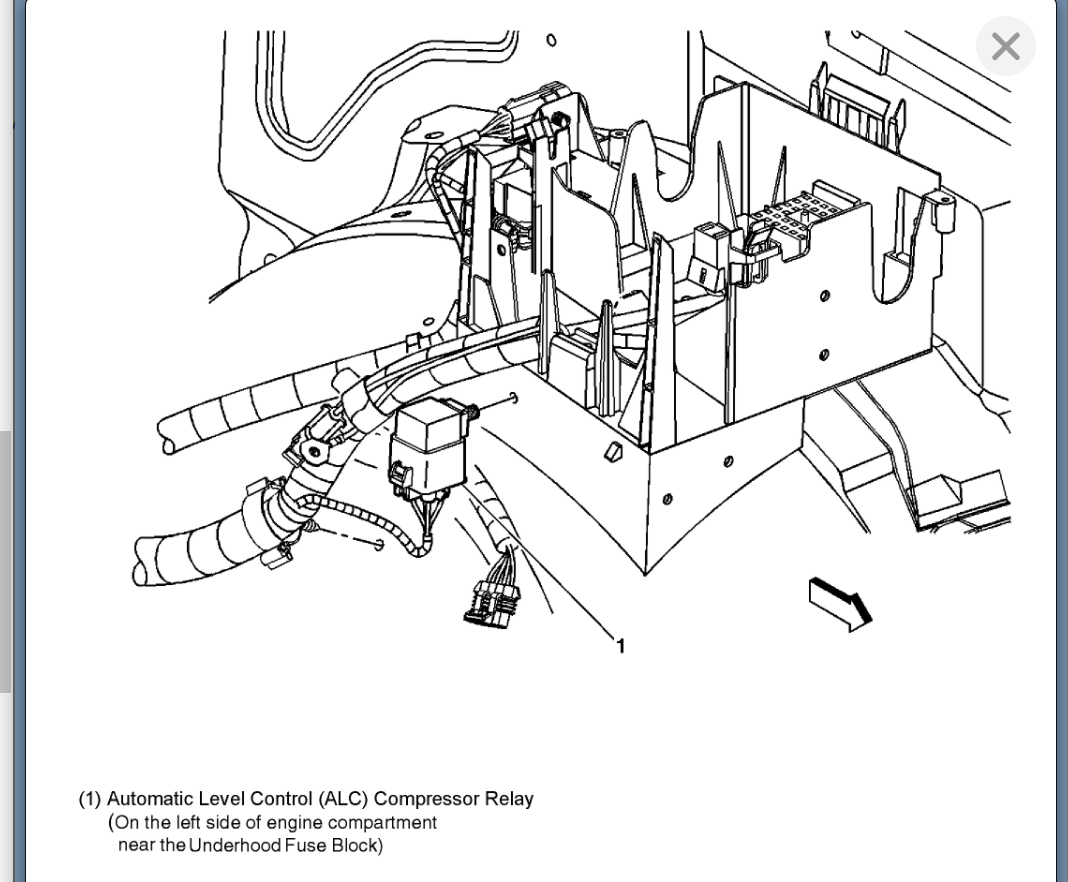 1

(1) Automatic Level Control (ALC) Compressor Relay
(On the left side of engine compartment
near the Underhood Fuse Block)