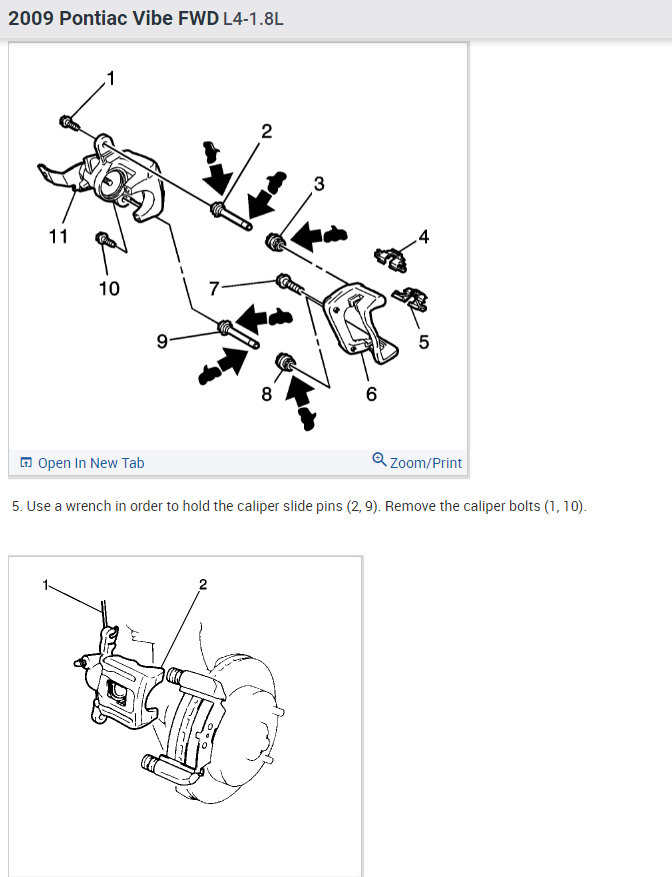 2009 Pontiac Vibe FWD L4-1.8L

1
2
3
4
11
10
7
9
5
8
6

Open In New Tab
Zoom/Print

5. Use a wrench in order to hold the caliper slide pins (2, 9). Remove the caliper bolts (1, 10).

1
2