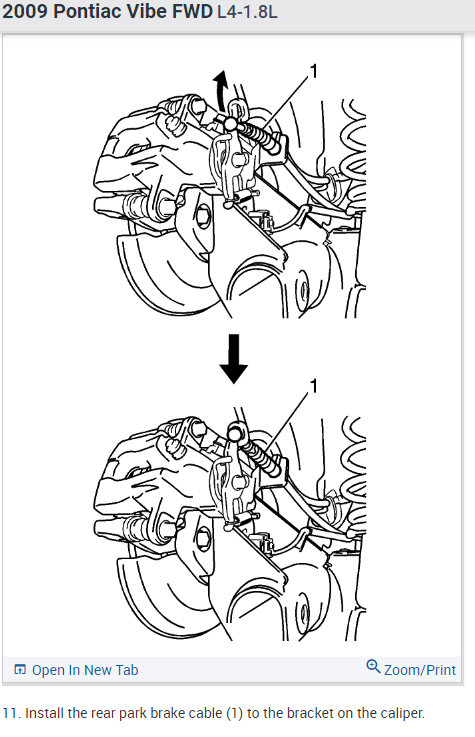 2009 Pontiac Vibe FWD L4-1.8L

1

1

Open In New Tab

Zoom/Print

11. Install the rear park brake cable (1) to the bracket on the caliper.