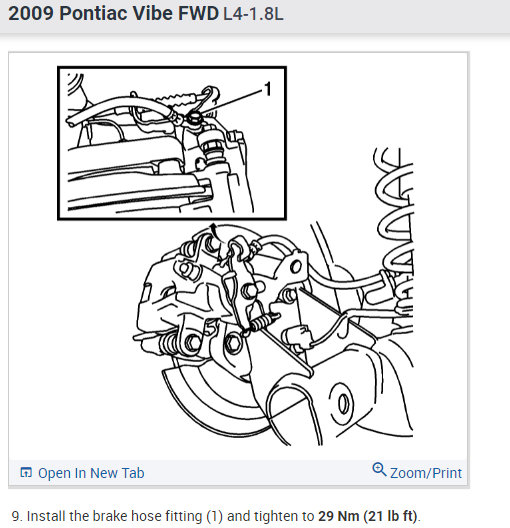 2009 Pontiac Vibe FWD L4-1.8L

1

Open In New Tab

Zoom/Print

9. Install the brake hose fitting (1) and tighten to 29 Nm (21 lb ft).