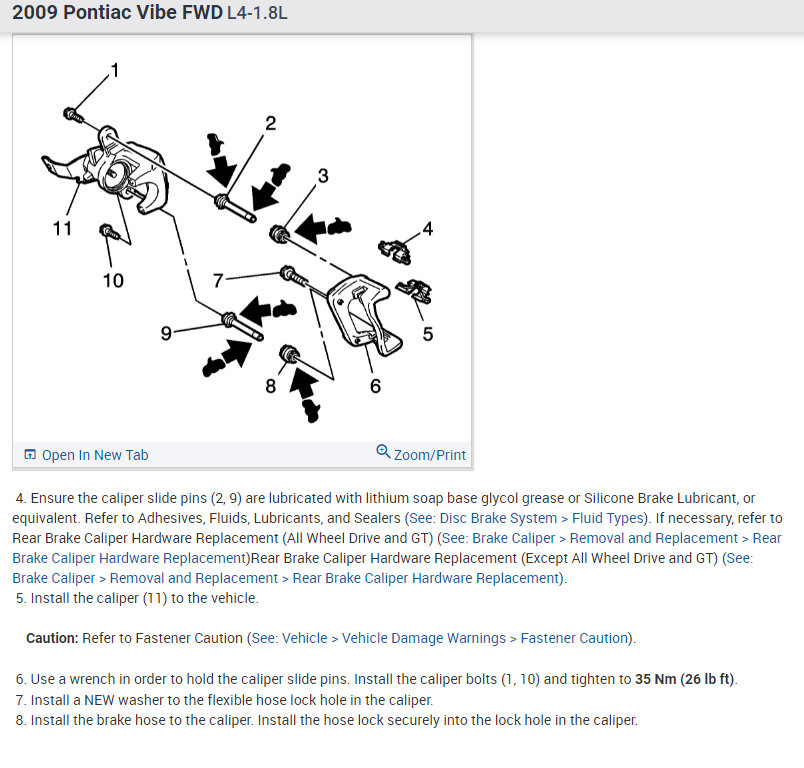 2009 Pontiac Vibe FWD L4-1.8L

1
2
3
4
5
6
7
8
9
10
11

Open In New Tab
Zoom/Print

4. Ensure the caliper slide pins (2, 9) are lubricated with lithium soap base glycol grease or Silicone Brake Lubricant, or equivalent. Refer to Adhesives, Fluids, Lubricants, and Sealers (See: Disc Brake System > Fluid Types). If necessary, refer to Rear Brake Caliper Hardware Replacement (All Wheel Drive and GT) (See: Brake Caliper > Removal and Replacement > Rear Brake Caliper Hardware Replacement)Rear Brake Caliper Hardware Replacement (Except All Wheel Drive and GT) (See: Brake Caliper > Removal and Replacement > Rear Brake Caliper Hardware Replacement).
5. Install the caliper (11) to the vehicle.

Caution: Refer to Fastener Caution (See: Vehicle > Vehicle Damage Warnings > Fastener Caution).

6. Use a wrench in order to hold the caliper slide pins. Install the caliper bolts (1, 10) and tighten to 35 Nm (26 lb ft).
7. Install a NEW washer to the flexible hose lock hole in the caliper.
8. Install the brake hose to the caliper. Install the hose lock securely into the lock hole in the caliper.