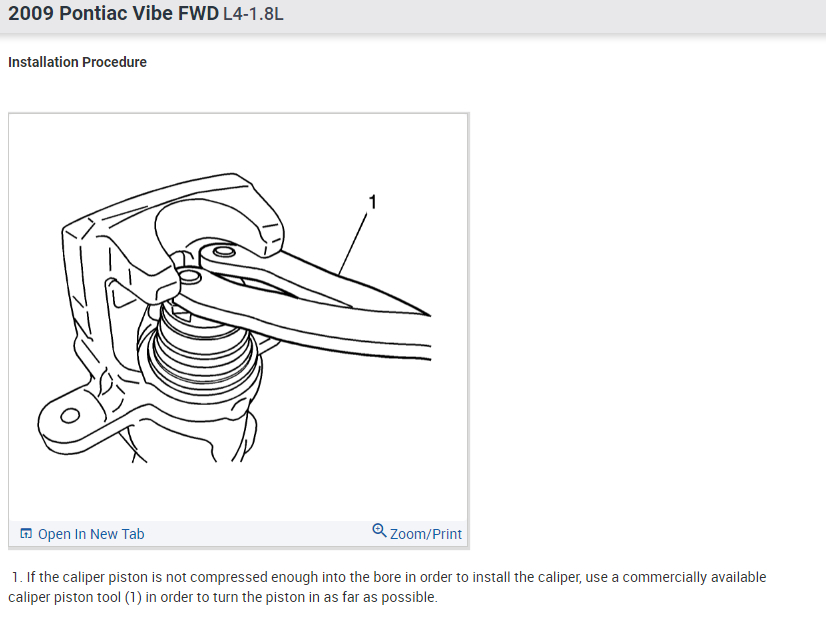 2009 Pontiac Vibe FWD L4-1.8L

Installation Procedure

1

Open In New Tab

Zoom/Print

1. If the caliper piston is not compressed enough into the bore in order to install the caliper, use a commercially available caliper piston tool (1) in order to turn the piston in as far as possible.